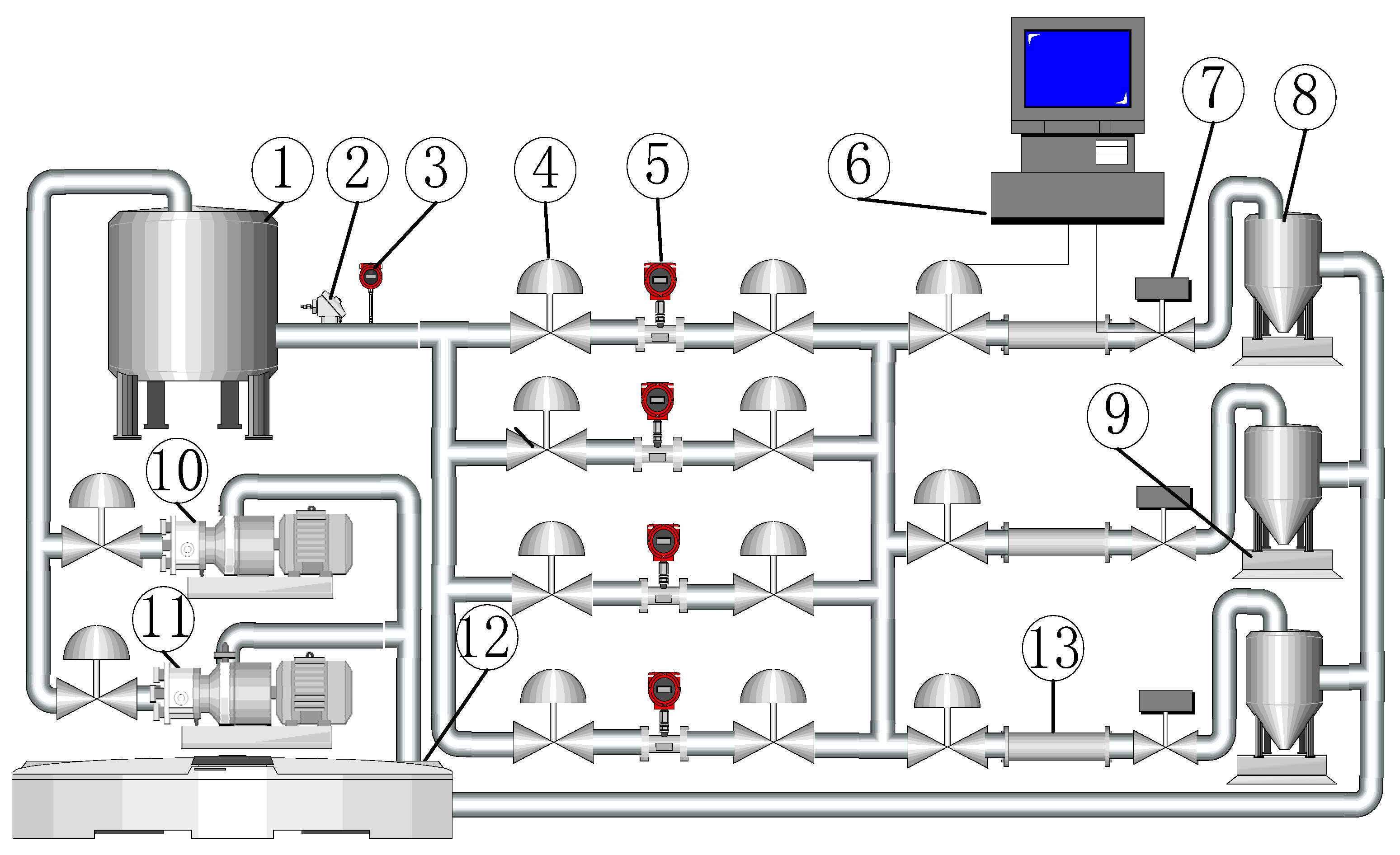 1
2
3
4
5
6
7
8
9
10
11
12
13