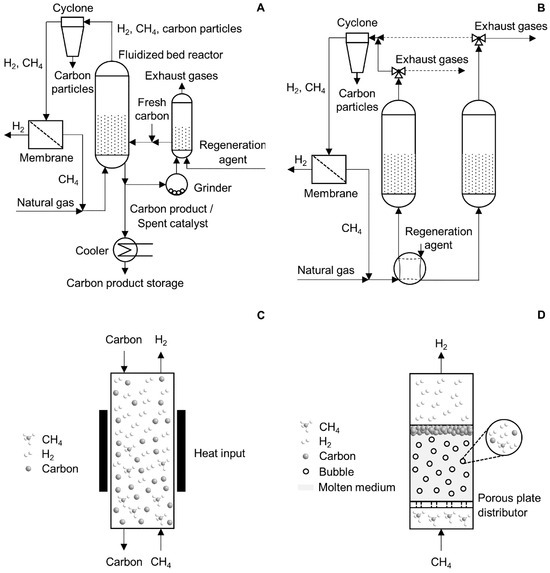 A

Cyclone
$H_2$, $CH_4$, carbon particles
$H_2$, $CH_4$
Carbon particles
Fluidized bed reactor
Exhaust gases
Fresh carbon
$H_2$
Membrane
Regeneration agent
$CH_4$
Grinder
Natural gas
Carbon product / Spent catalyst
Cooler
Carbon product storage

B

Cyclone
Exhaust gases
Exhaust gases
$H_2$, $CH_4$
Carbon particles
$H_2$
Membrane
$CH_4$
Regeneration agent
Natural gas

C

Carbon
$H_2$
$CH_4$
$H_2$
Carbon
Heat input
Carbon
$CH_4$

D

$H_2$
$CH_4$
$H_2$
Carbon
Bubble
Molten medium
Porous plate distributor
$CH_4$