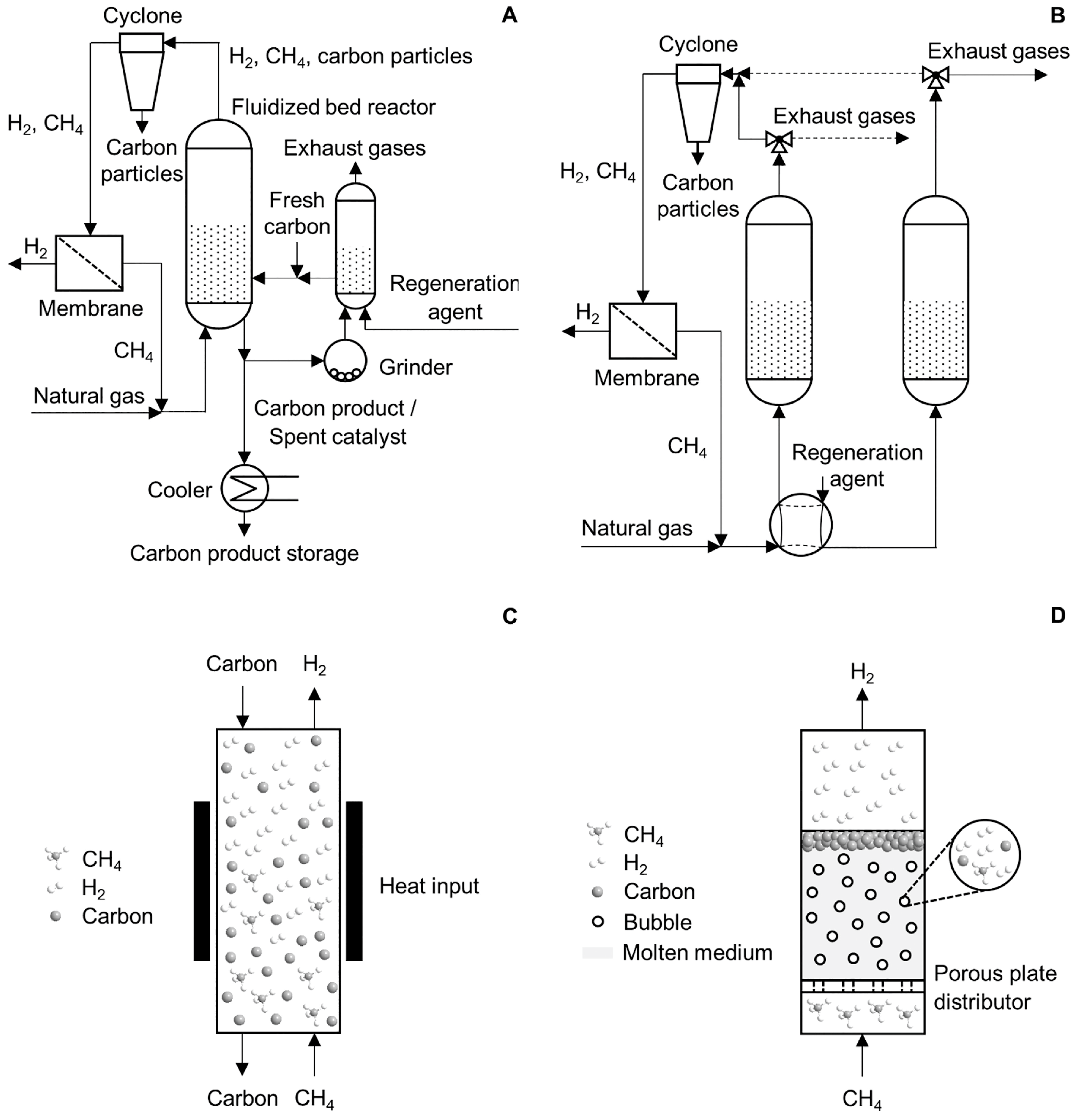 A

Cyclone

$H_2$, $CH_4$, carbon particles

Fluidized bed reactor

$H_2$, $CH_4$

Carbon particles

Exhaust gases

Fresh carbon

$H_2$

Membrane

Regeneration agent

$CH_4$

Grinder

Natural gas

Carbon product / Spent catalyst

Cooler

Carbon product storage

B

Cyclone

Exhaust gases

Exhaust gases

$H_2$, $CH_4$

Carbon particles

$H_2$

Membrane

$CH_4$

Regeneration agent

Natural gas

C

Carbon

$H_2$

$CH_4$

$H_2$

Carbon

Heat input

Carbon

$CH_4$

D

$H_2$

$CH_4$

$H_2$

Carbon

Bubble

Molten medium

Porous plate distributor

$CH_4$