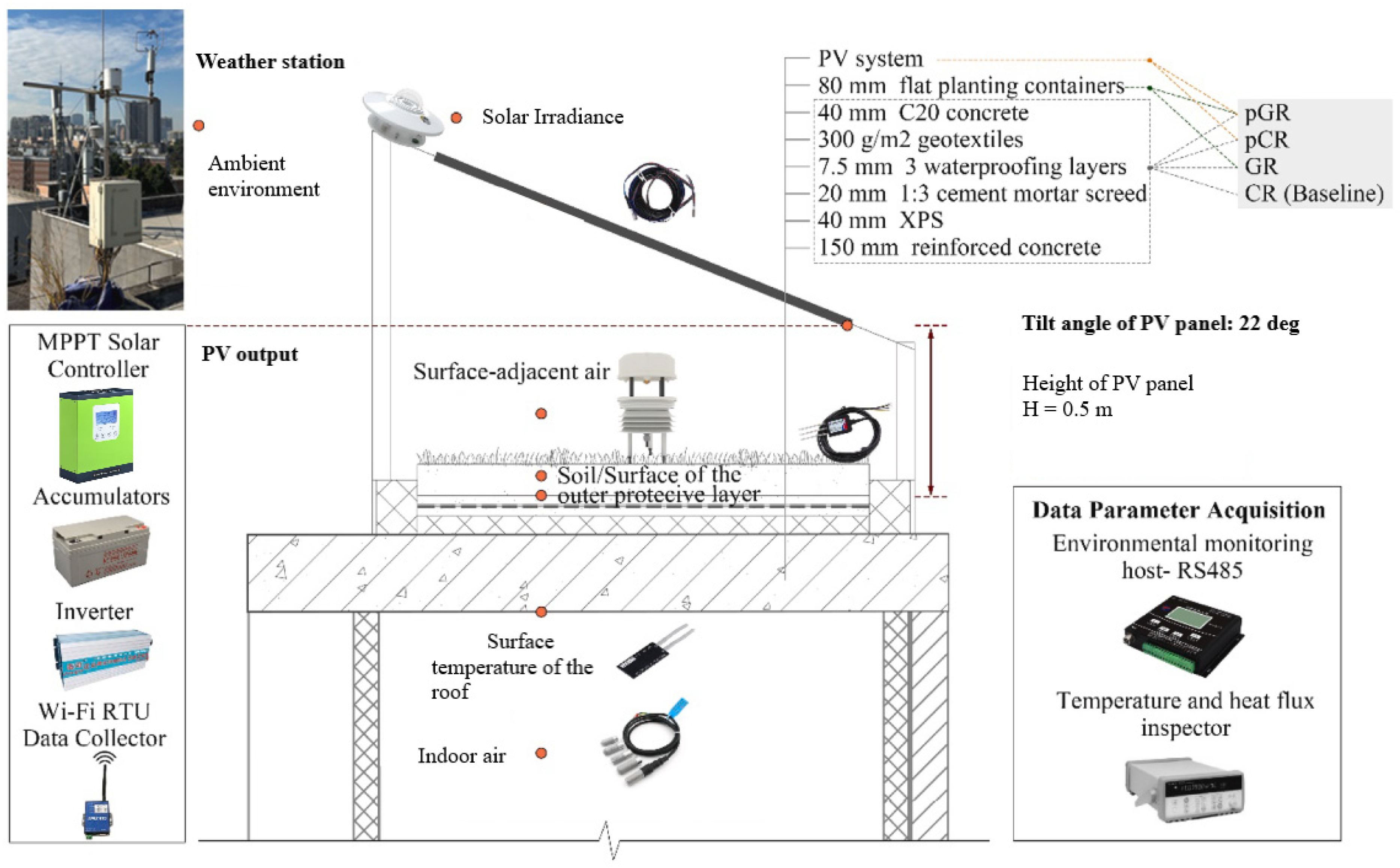 Weather station

Ambient environment

Solar Irradiance

PV system
80 mm flat planting containers
40 mm C20 concrete
300 g/m2 geotextiles
7.5 mm 3 waterproofing layers
20 mm 1:3 cement mortar screed
40 mm XPS
150 mm reinforced concrete

pGR
pCR
GR
CR (Baseline)

Tilt angle of PV panel: 22 deg

Height of PV panel
H = 0.5 m

MPPT Solar Controller

Accumulators

Inverter

Wi-Fi RTU Data Collector

PV output

Surface-adjacent air

Soil/Surface of the outer protecive layer

Surface temperature of the roof

Indoor air

Data Parameter Acquisition

Environmental monitoring host- RS485

Temperature and heat flux inspector