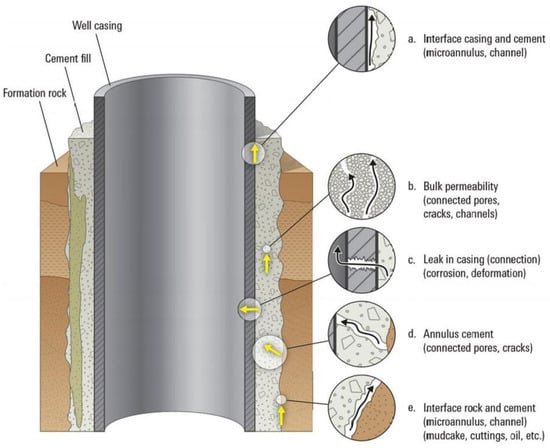 Well casing

Cement fill

Formation rock

a. Interface casing and cement (microannulus, channel)

b. Bulk permeability (connected pores, cracks, channels)

c. Leak in casing (connection) (corrosion, deformation)

d. Annulus cement (connected pores, cracks)

e. Interface rock and cement (microannulus, channel) (mudcake, cuttings, oil, etc.)