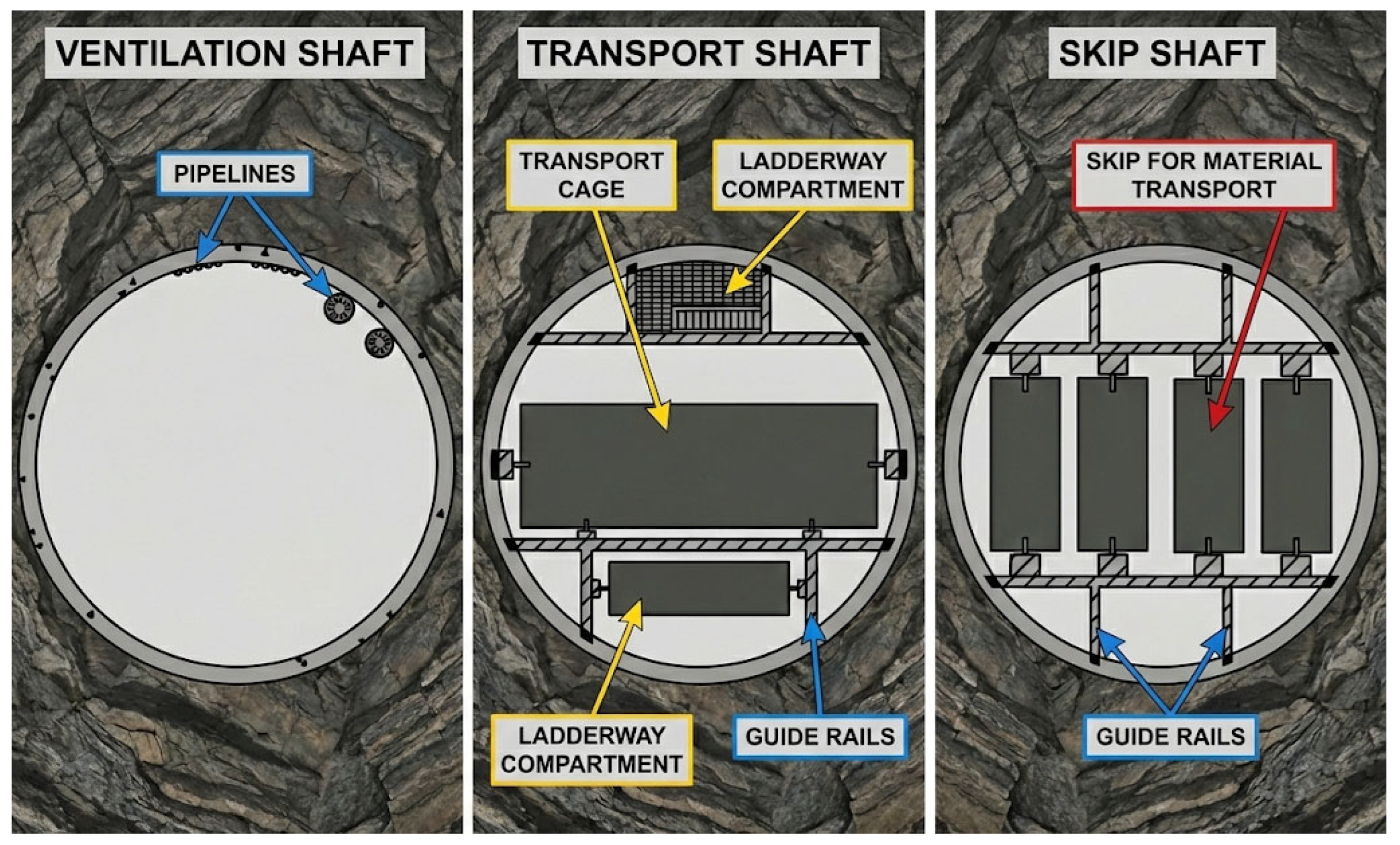 VENTILATION SHAFT

PIPELINES

TRANSPORT SHAFT

TRANSPORT CAGE

LADDERWAY COMPARTMENT

LADDERWAY COMPARTMENT

GUIDE RAILS

SKIP SHAFT

SKIP FOR MATERIAL TRANSPORT

GUIDE RAILS