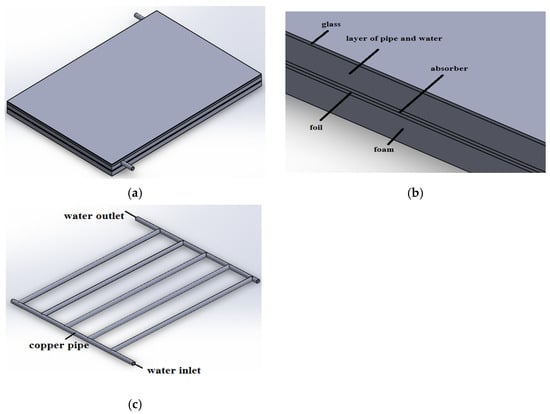 (a)

glass

layer of pipe and water

absorber

foil

foam

(b)

water outlet

copper pipe

water inlet

(c)