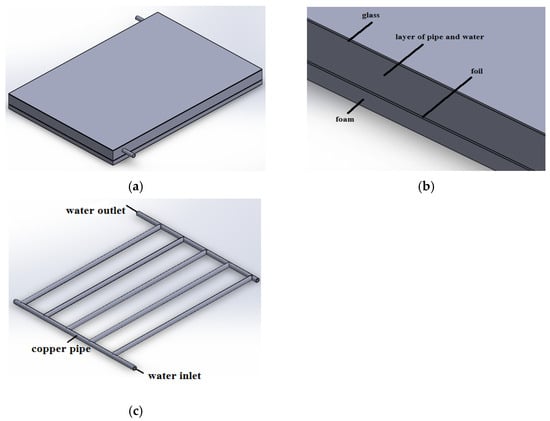 (a)

glass
layer of pipe and water
foil
foam

(b)

water outlet
copper pipe
water inlet

(c)