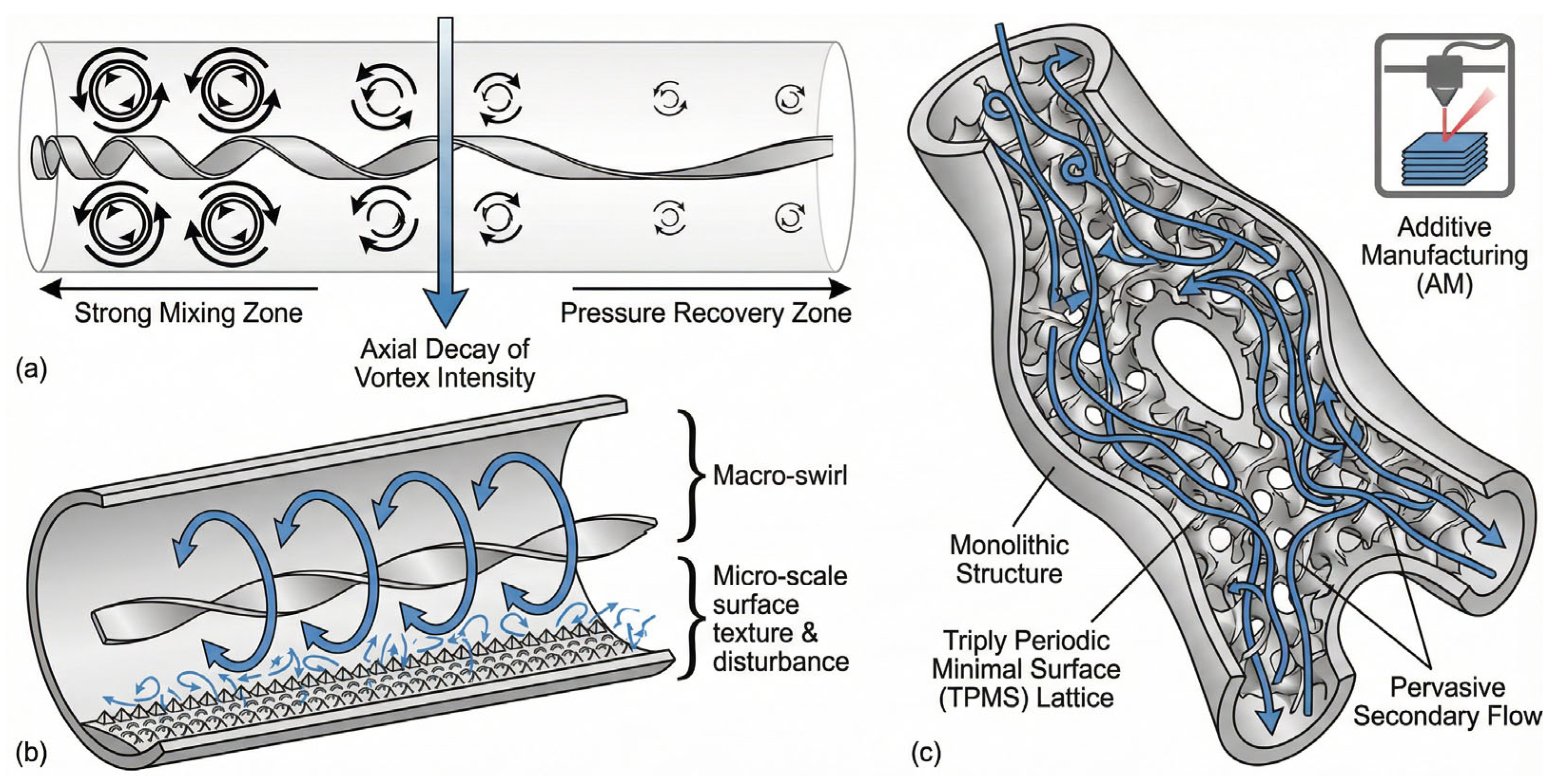 Strong Mixing Zone

Axial Decay of Vortex Intensity

Pressure Recovery Zone

(a)

Macro-swirl

Micro-scale surface texture & disturbance

(b)

Additive Manufacturing (AM)

Monolithic Structure

Triply Periodic Minimal Surface (TPMS) Lattice

Pervasive Secondary Flow

(c)