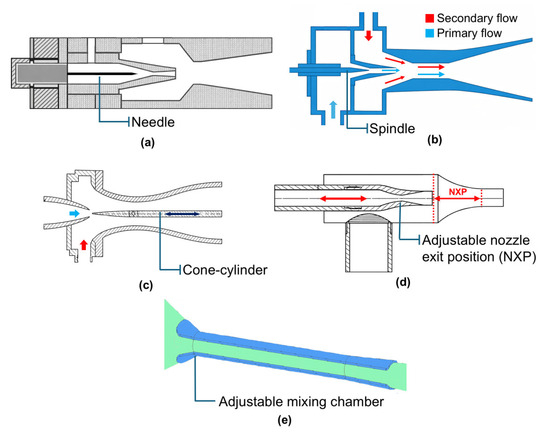 Needle
(a)

Secondary flow
Primary flow
Spindle
(b)

Cone-cylinder
(c)

NXP
Adjustable nozzle exit position (NXP)
(d)

Adjustable mixing chamber
(e)