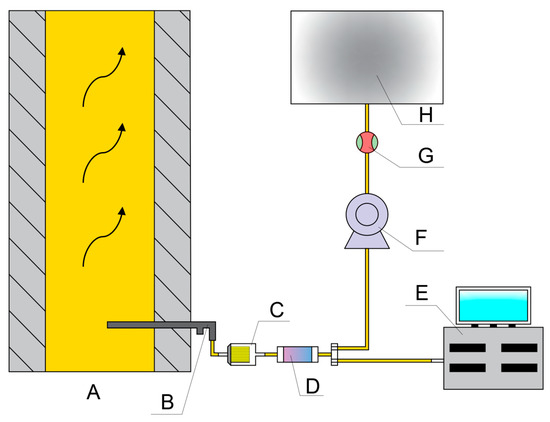 H

G

F

E

C

D

A

B