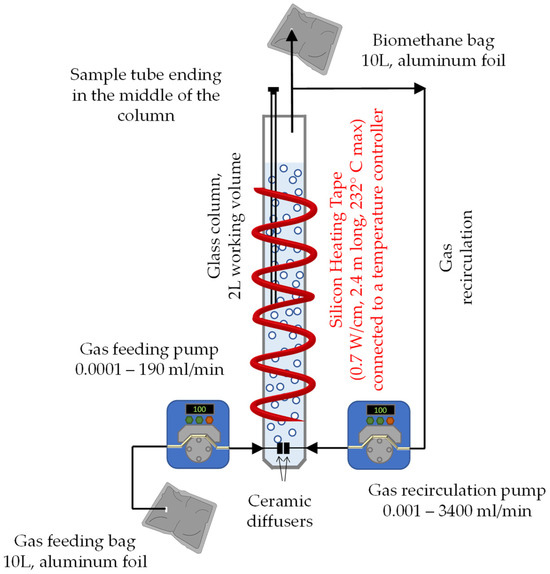 Biomethane bag
10L, aluminum foil

Sample tube ending in the middle of the column

Glass column,
2L working volume

Silicon Heating Tape
(0.7 W/cm, 2.4 m long, 232° C max)
connected to a temperature controller

Gas
recirculation

Gas feeding pump
0.0001 – 190 ml/min

100

100

Ceramic
diffusers

Gas recirculation pump
0.001 – 3400 ml/min

Gas feeding bag
10L, aluminum foil