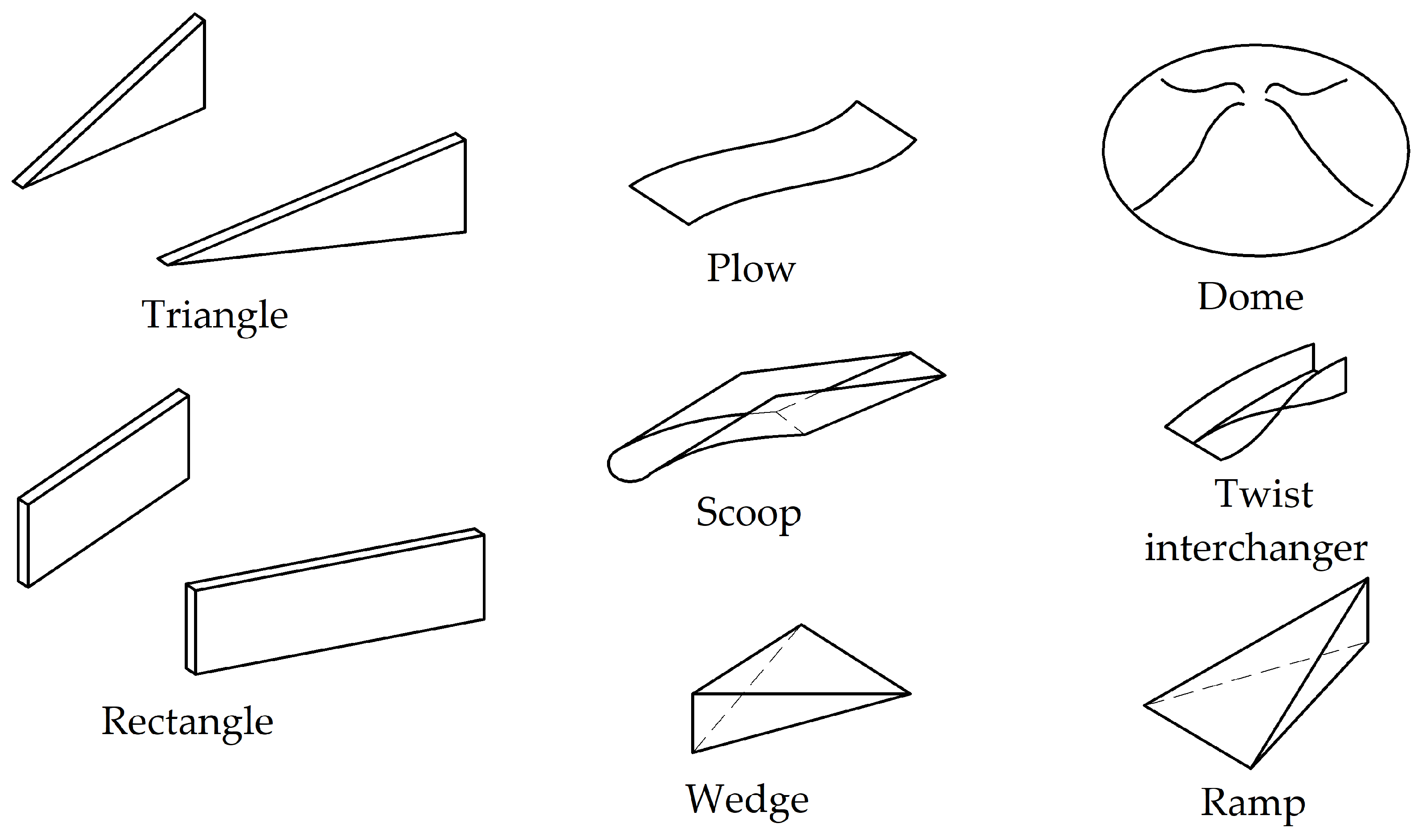 Triangle

Rectangle

Plow

Scoop

Wedge

Dome

Twist interchanger

Ramp