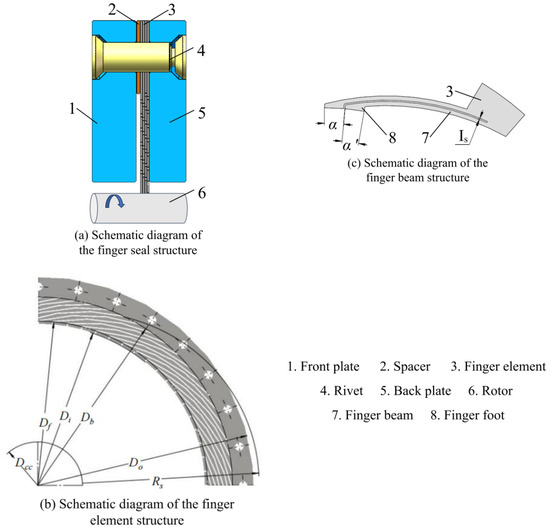 2 3
4
1
5
6
(a) Schematic diagram of the finger seal structure

3
$\alpha$
$\alpha'$
8
7
$I_s$
(c) Schematic diagram of the finger beam structure

$D_f$
$D_i$
$D_b$
$D_{cc}$
$D_o$
$R_s$
(b) Schematic diagram of the finger element structure

1. Front plate 2. Spacer 3. Finger element
4. Rivet 5. Back plate 6. Rotor
7. Finger beam 8. Finger foot