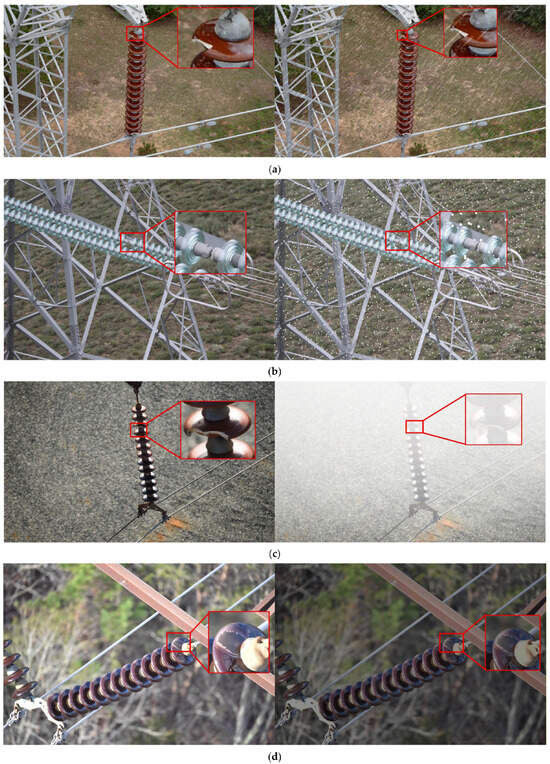 (a)

(b)

(c)

(d)