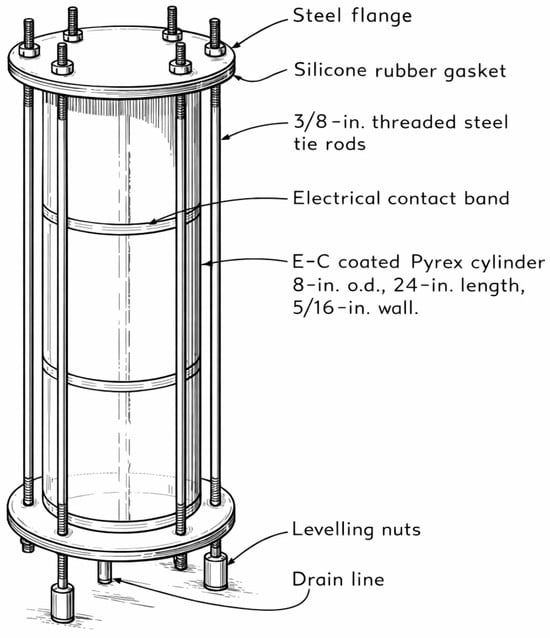 Steel flange

Silicone rubber gasket

3/8-in. threaded steel tie rods

Electrical contact band

E-C coated Pyrex cylinder 8-in. o.d., 24-in. length, 5/16-in. wall.

Levelling nuts

Drain line