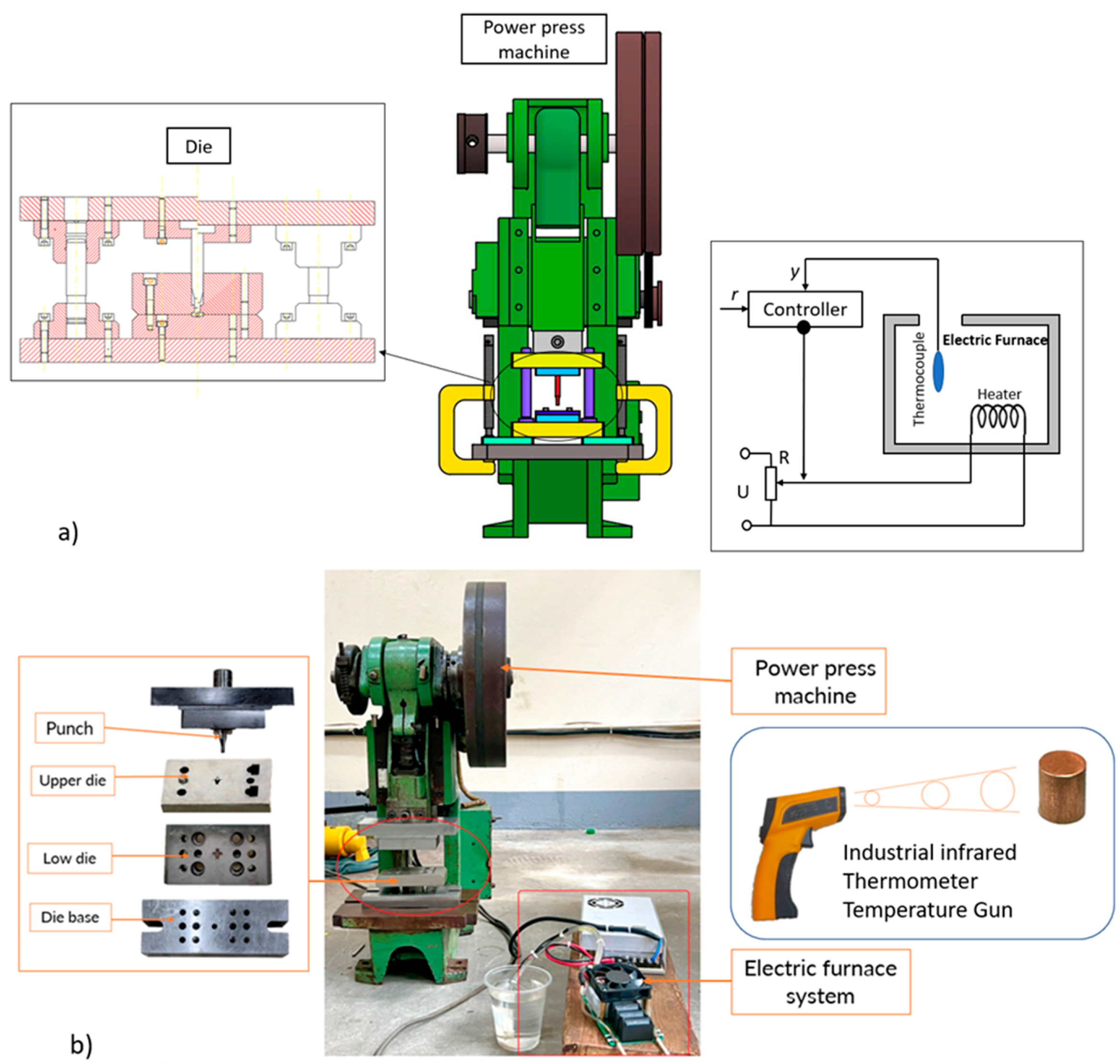 Power press machine

Die

y

r

Controller

Thermocouple

Electric Furnace

Heater

R

U

a)

Punch

Upper die

Low die

Die base

Power press machine

Industrial infrared Thermometer Temperature Gun

Electric furnace system

b)