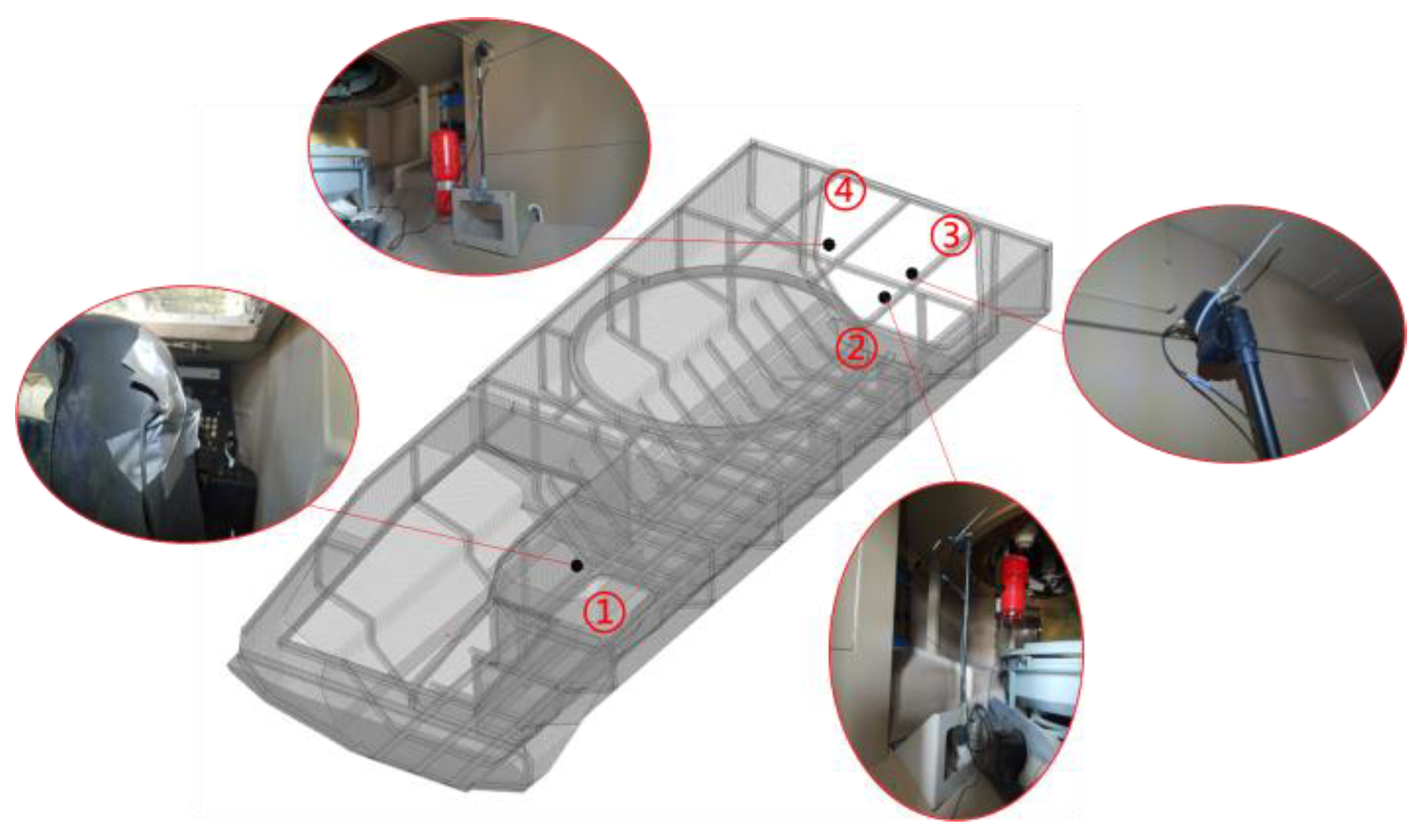 ④
③
②
①