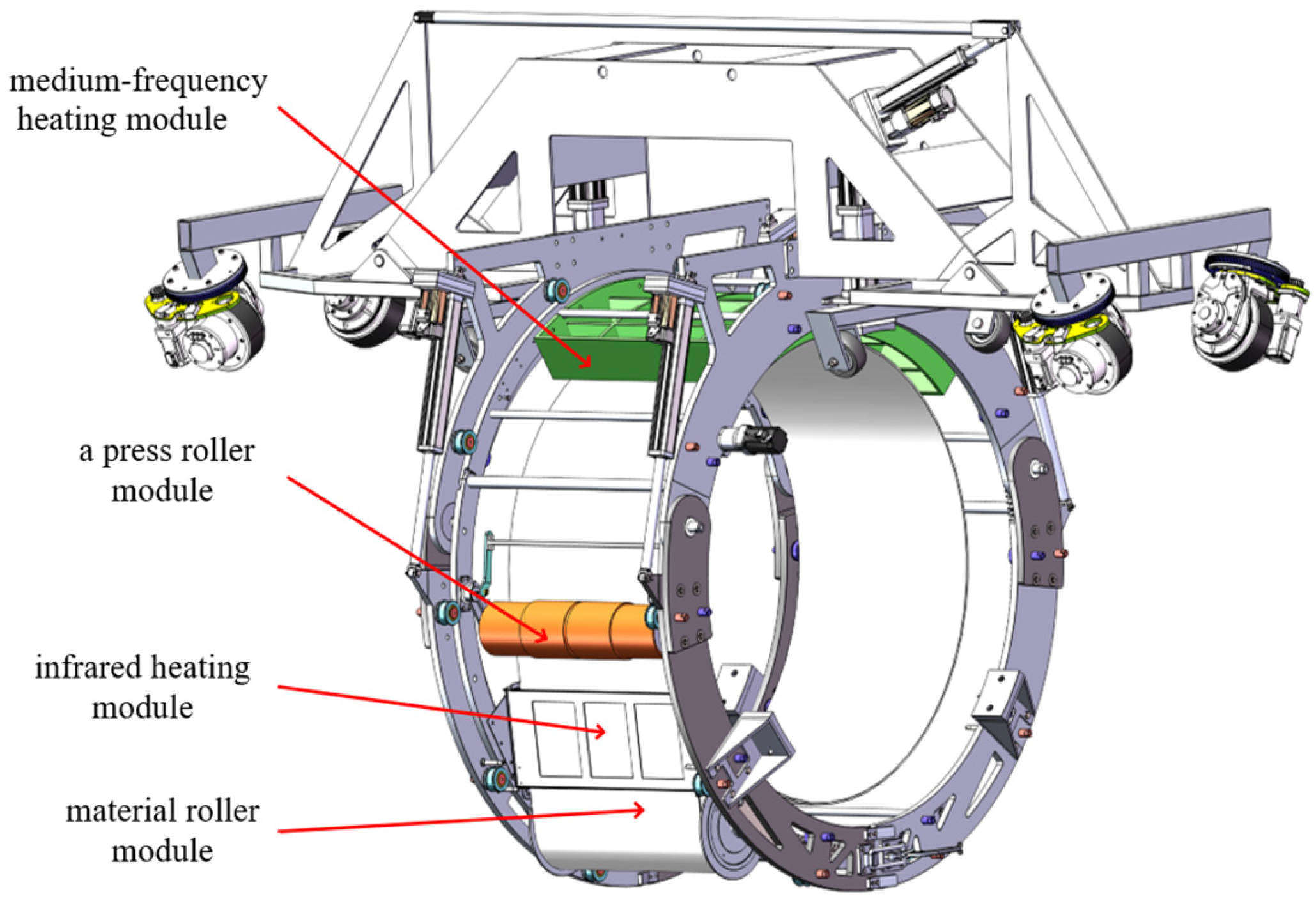 medium-frequency heating module

a press roller module

infrared heating module

material roller module