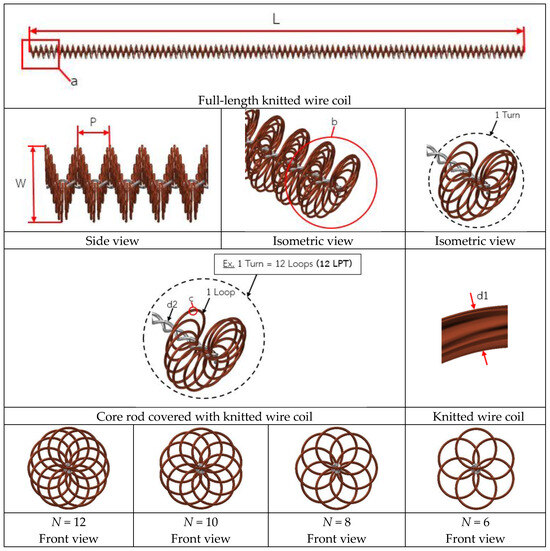 L

a

Full-length knitted wire coil

P

W

b

1 Turn

Side view

Isometric view

Isometric view

Ex. 1 Turn = 12 Loops (12 LPT)

d2

c

1 Loop

d1

Core rod covered with knitted wire coil

Knitted wire coil

$N = 12$
Front view

$N = 10$
Front view

$N = 8$
Front view

$N = 6$
Front view