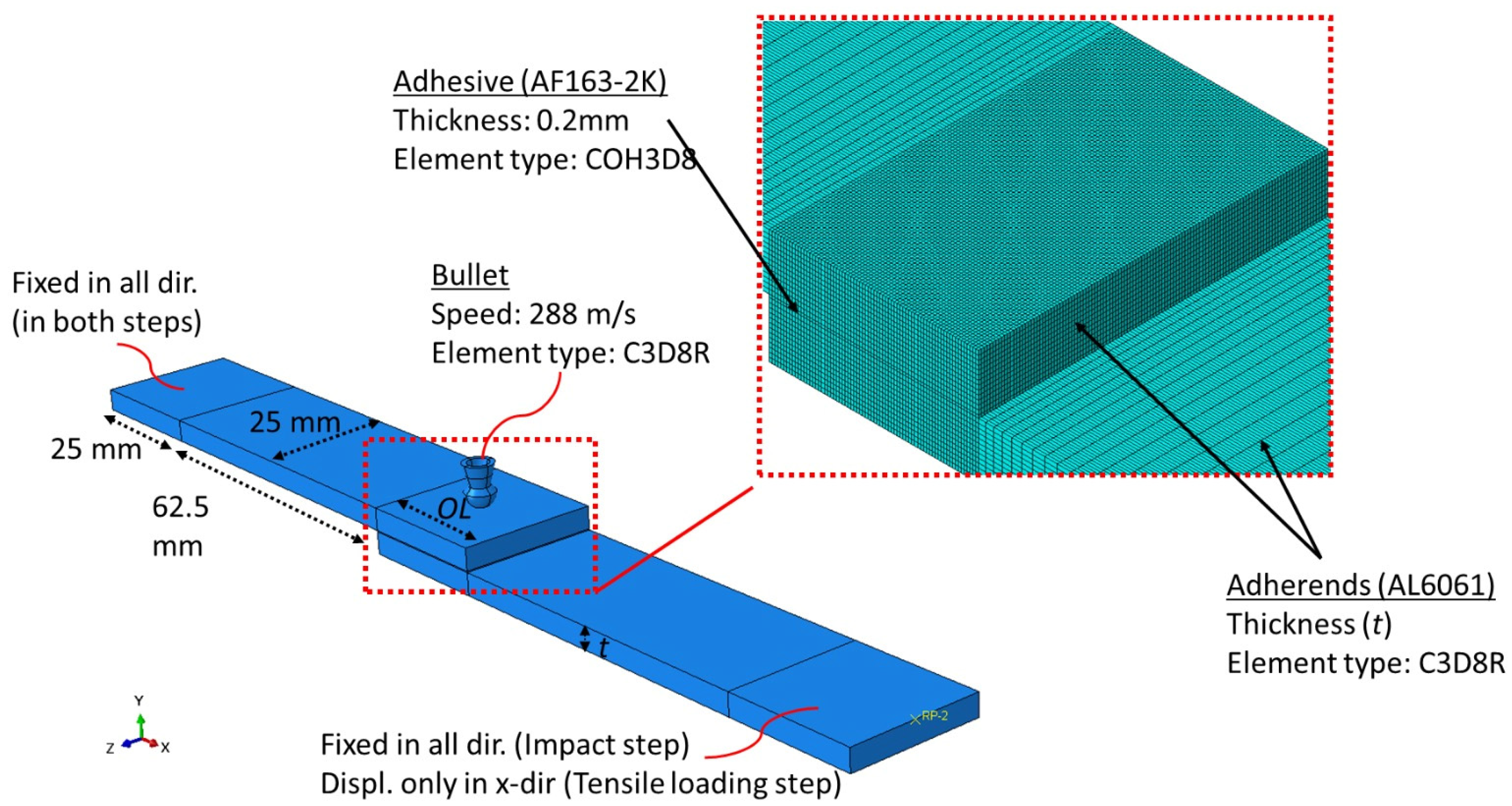 Adhesive (AF163-2K)
Thickness: 0.2mm
Element type: COH3D8

Fixed in all dir.
(in both steps)

Bullet
Speed: 288 m/s
Element type: C3D8R

25 mm

25 mm

62.5
mm

OL

t

Adherends (AL6061)
Thickness ($t$)
Element type: C3D8R

RP-2

Y
Z X

Fixed in all dir. (Impact step)
Displ. only in x-dir (Tensile loading step)