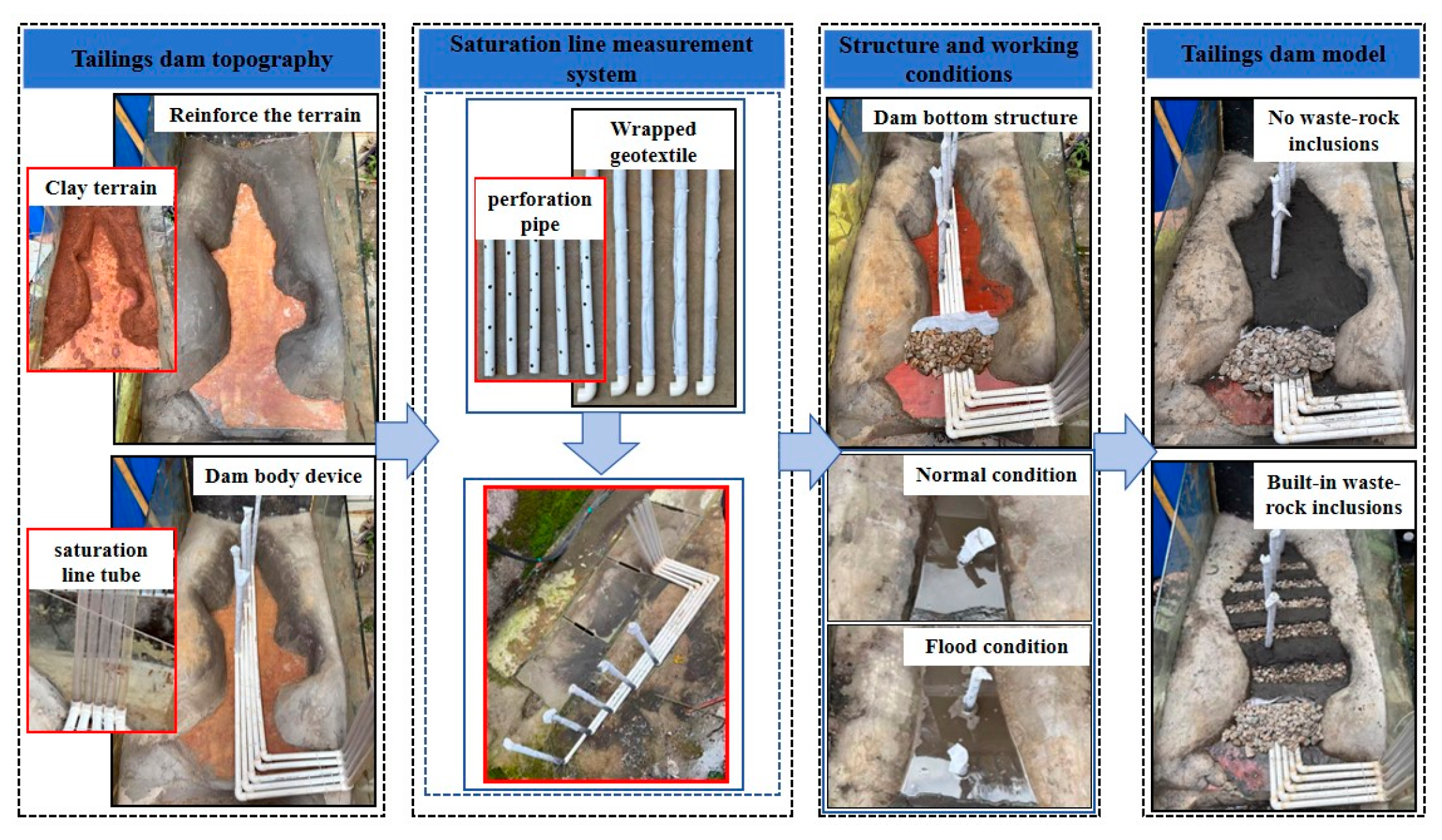 Tailings dam topography

Reinforce the terrain

Clay terrain

Dam body device

saturation line tube

Saturation line measurement system

Wrapped geotextile

perforation pipe

Structure and working conditions

Dam bottom structure

Normal condition

Flood condition

Tailings dam model

No waste-rock inclusions

Built-in waste-rock inclusions