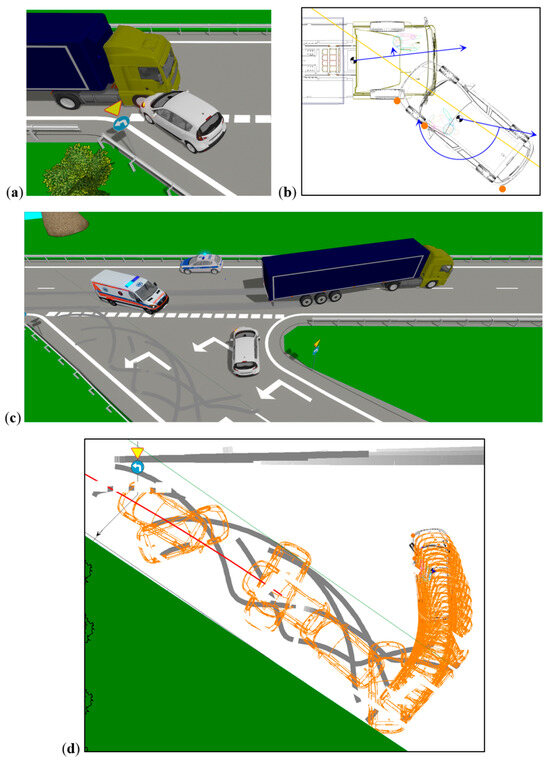 (a)

(b)

(c)

(d)