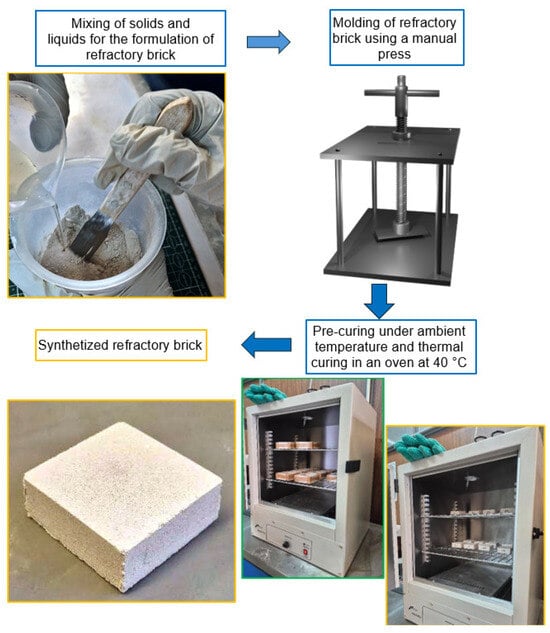 Mixing of solids and liquids for the formulation of refractory brick

Molding of refractory brick using a manual press

Pre-curing under ambient temperature and thermal curing in an oven at 40 °C

Synthetized refractory brick