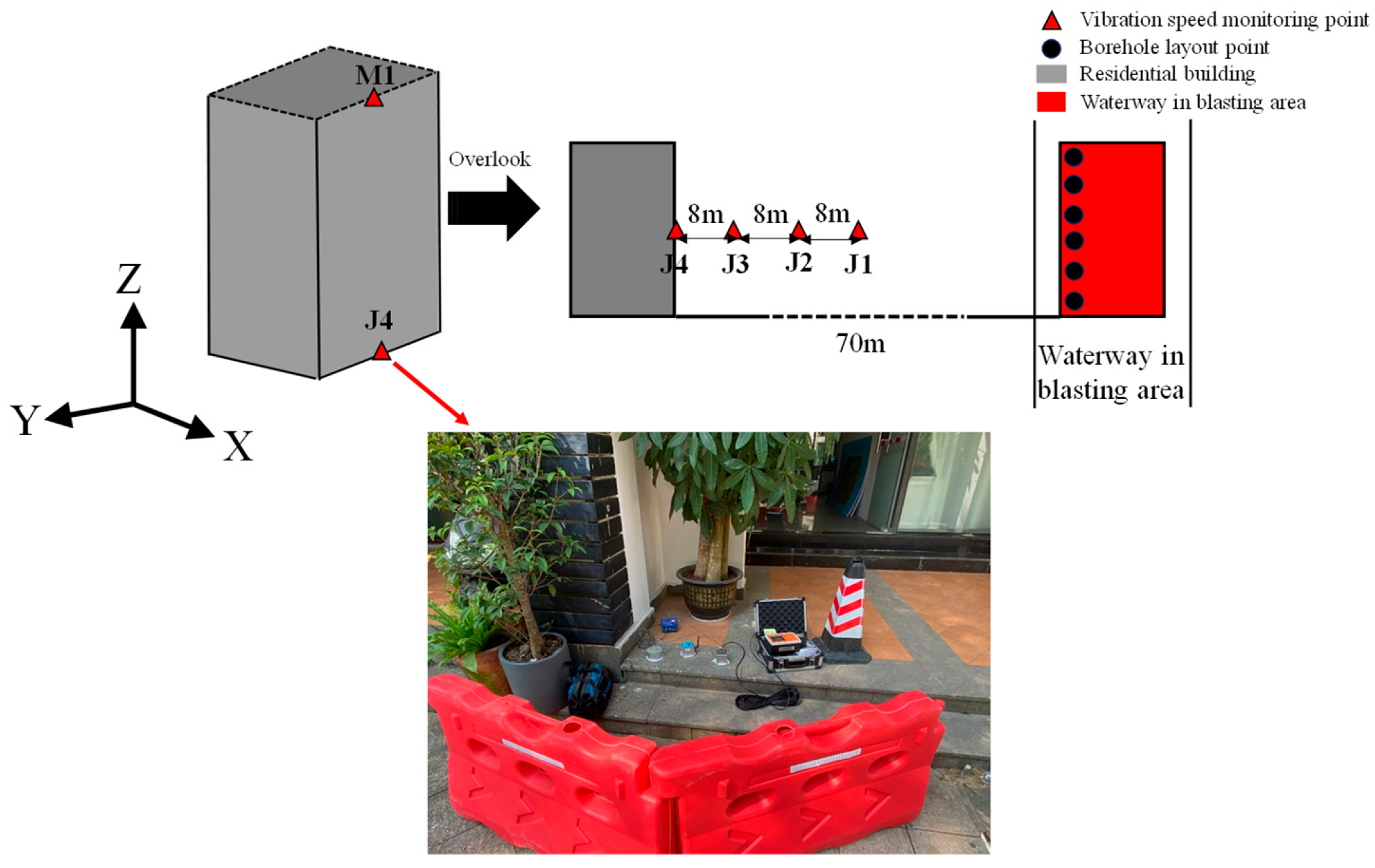 Vibration speed monitoring point
Borehole layout point
Residential building
Waterway in blasting area

M1

Overlook

8m 8m 8m

J4 J3 J2 J1

Z

J4

70m

Waterway in blasting area

Y

X