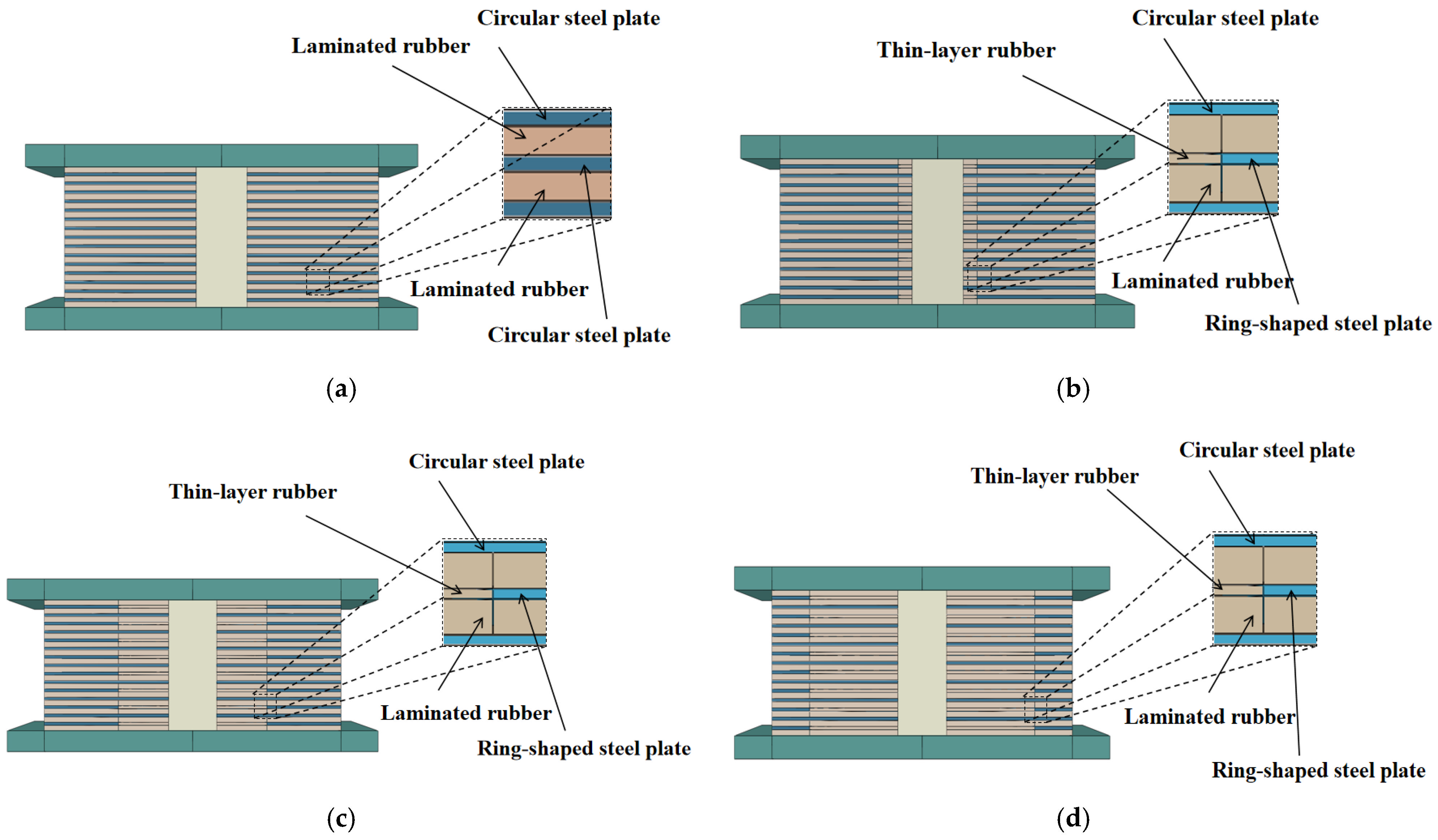 Circular steel plate
Laminated rubber
Laminated rubber
Circular steel plate
(a)

Circular steel plate
Thin-layer rubber
Laminated rubber
Ring-shaped steel plate
(b)

Circular steel plate
Thin-layer rubber
Laminated rubber
Ring-shaped steel plate
(c)

Circular steel plate
Thin-layer rubber
Laminated rubber
Ring-shaped steel plate
(d)