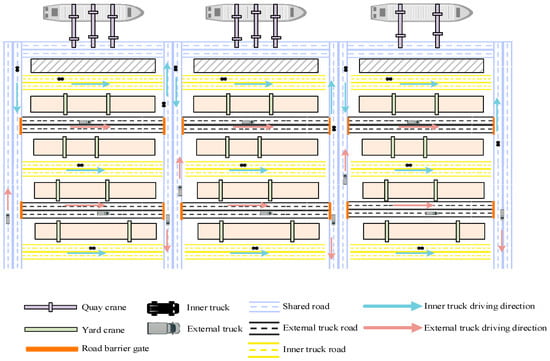 Quay crane
Yard crane
Road barrier gate
Inner truck
External truck
Shared road
External truck road
Inner truck road
Inner truck driving direction
External truck driving direction