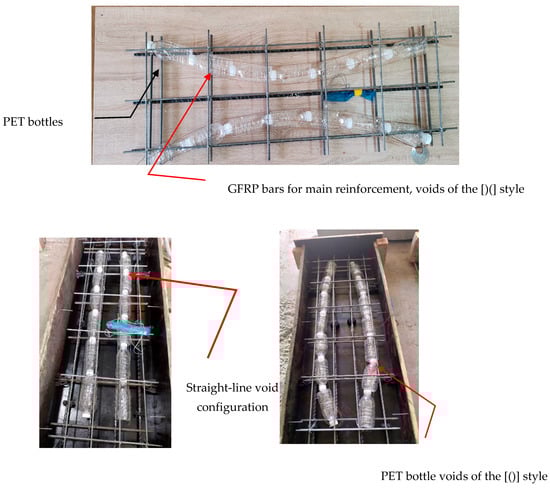 PET bottles

GFRP bars for main reinforcement, voids of the [)(] style

Straight-line void configuration

PET bottle voids of the [()] style