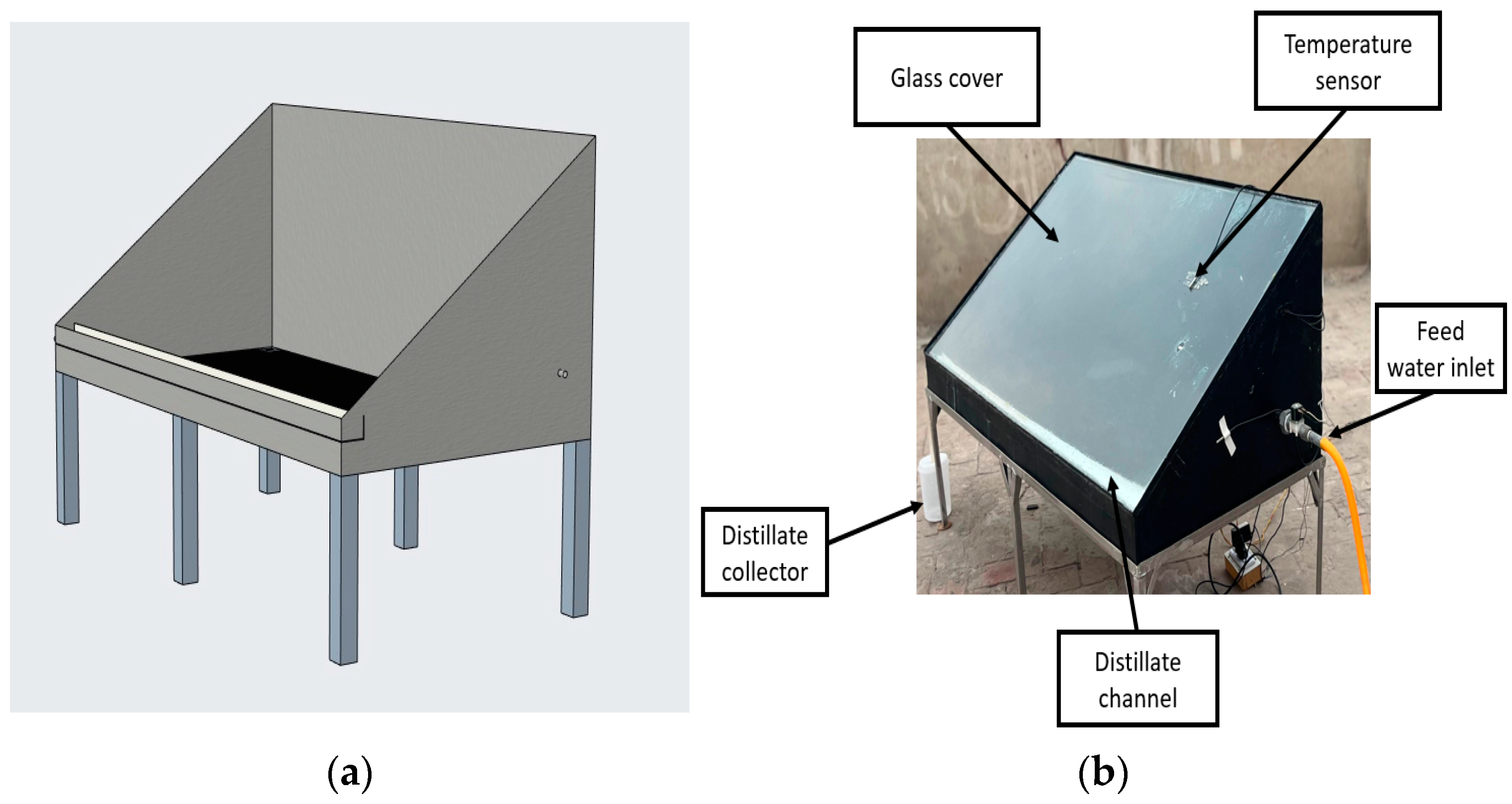 Glass cover

Temperature sensor

Feed water inlet

Distillate collector

Distillate channel

(a)

(b)