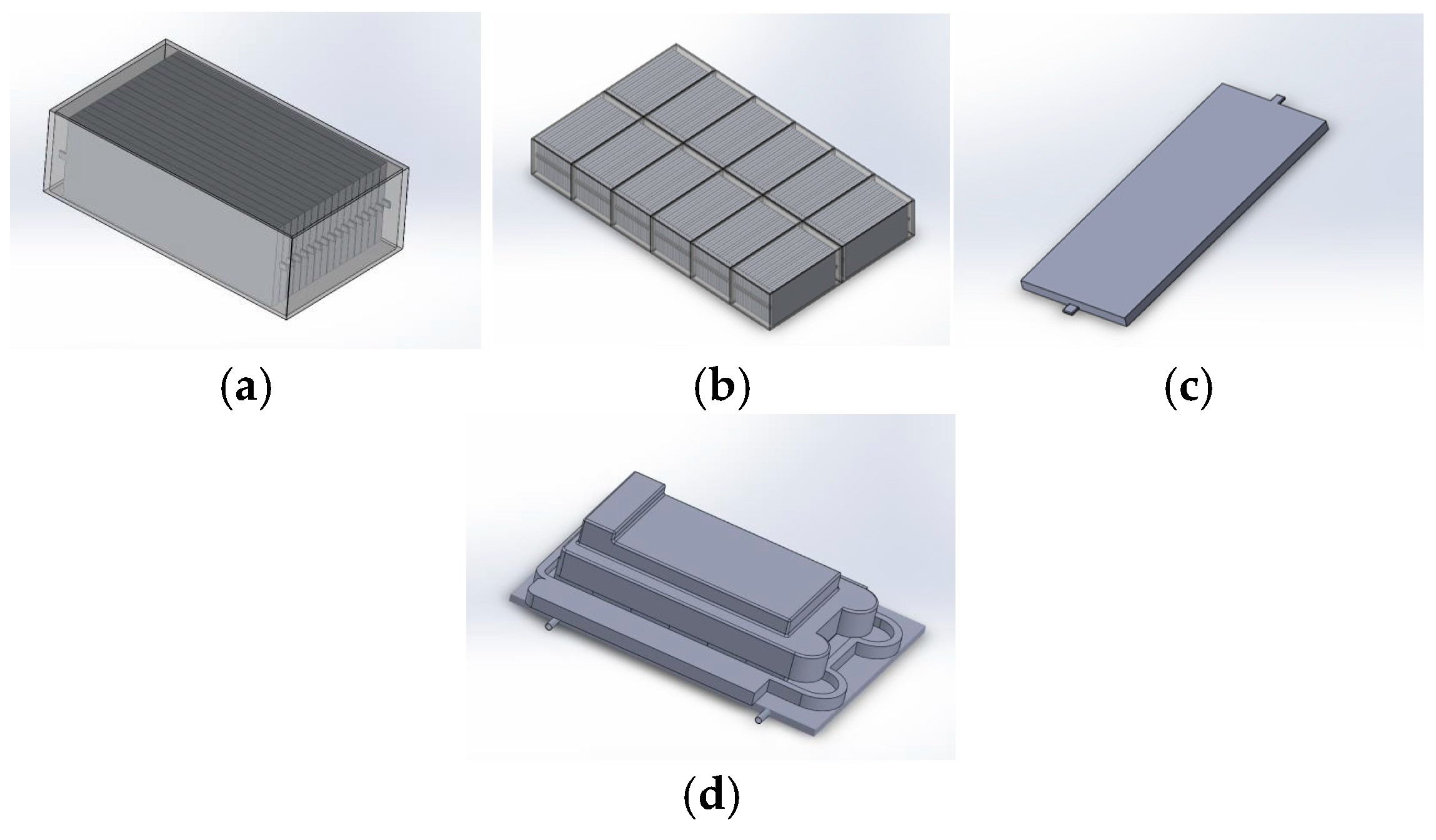 (a)

(b)

(c)

(d)