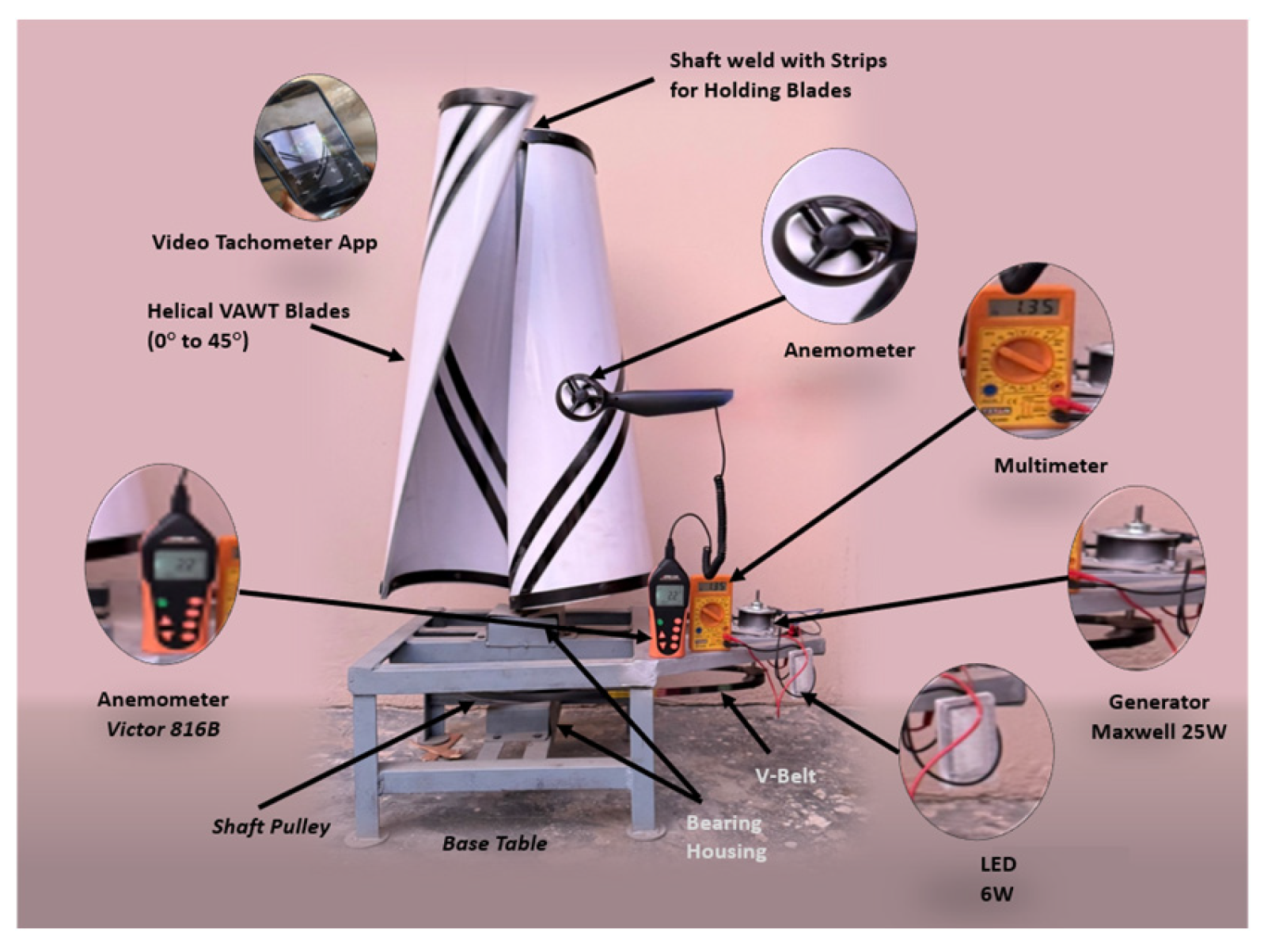 Shaft weld with Strips for Holding Blades

Video Tachometer App

Helical VAWT Blades ($0^\circ$ to $45^\circ$)

Anemometer

135

Multimeter

22

Anemometer
Victor 816B

Generator
Maxwell 25W

V-Belt

Shaft Pulley

Base Table

Bearing
Housing

LED
6W