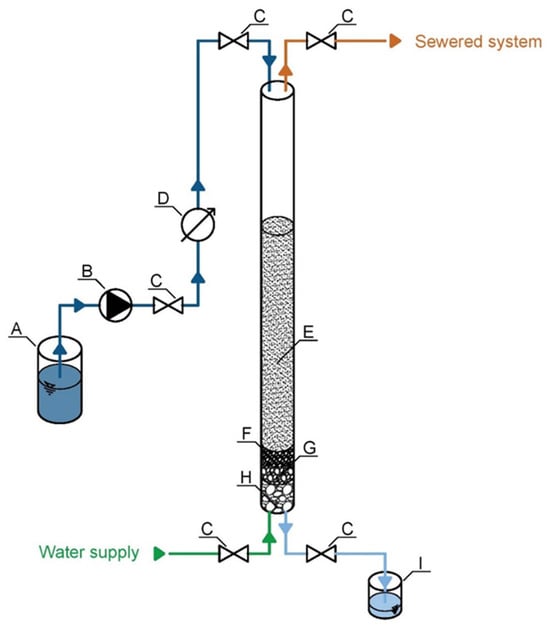 C
C
Sewered system
D
B
C
A
E
F
G
H
C
C
Water supply
I