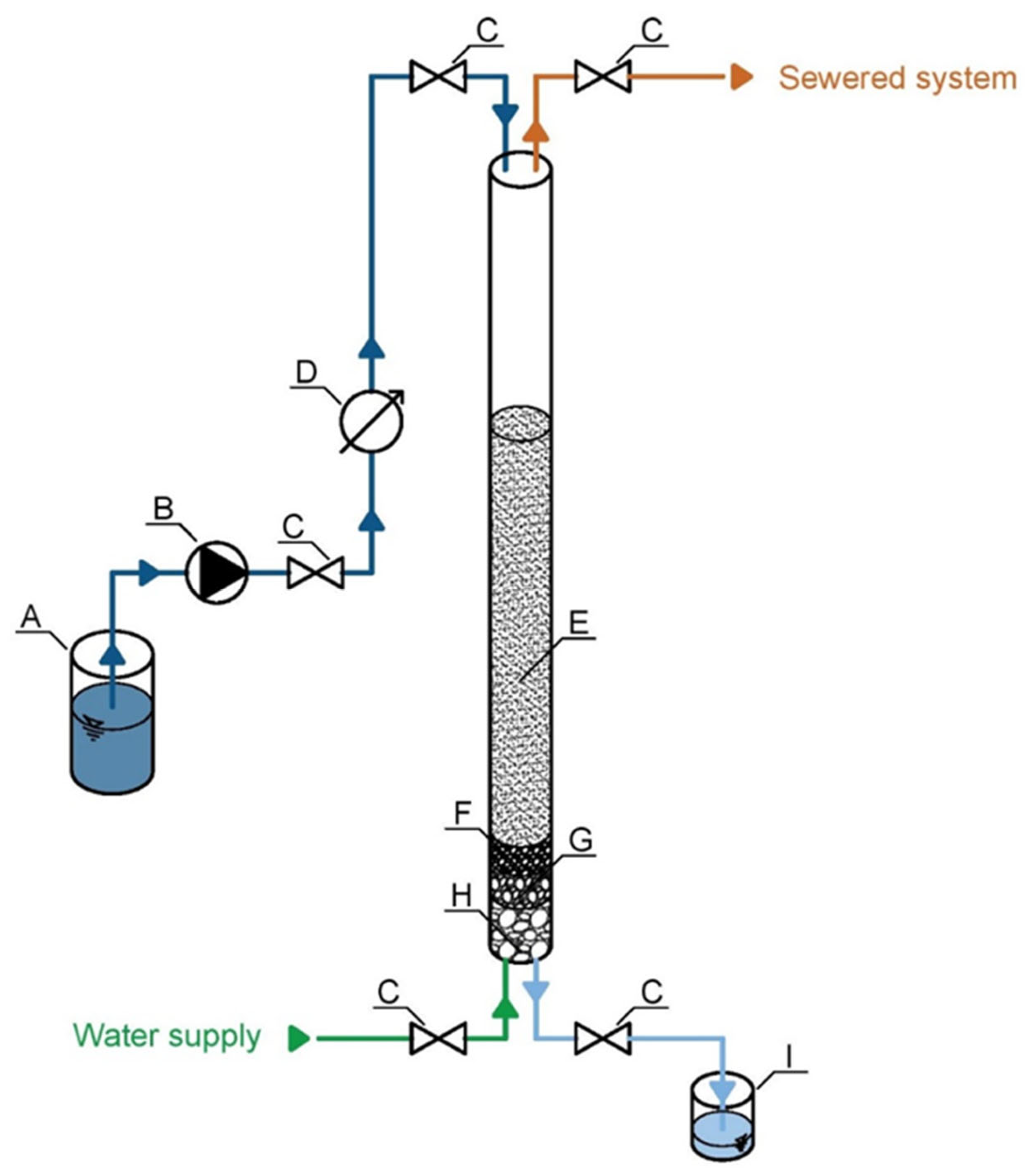 C

C

Sewered system

D

B

C

A

E

F

G

H

C

C

Water supply

I