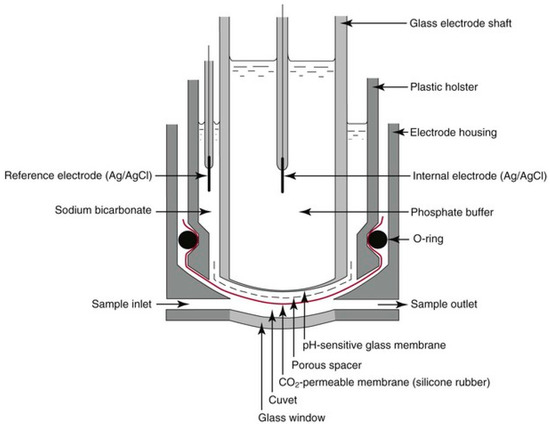 Glass electrode shaft
Plastic holster
Electrode housing
Reference electrode (Ag/AgCl)
Internal electrode (Ag/AgCl)
Sodium bicarbonate
Phosphate buffer
O-ring
Sample inlet
Sample outlet
pH-sensitive glass membrane
Porous spacer
$CO_2$-permeable membrane (silicone rubber)
Cuvet
Glass window