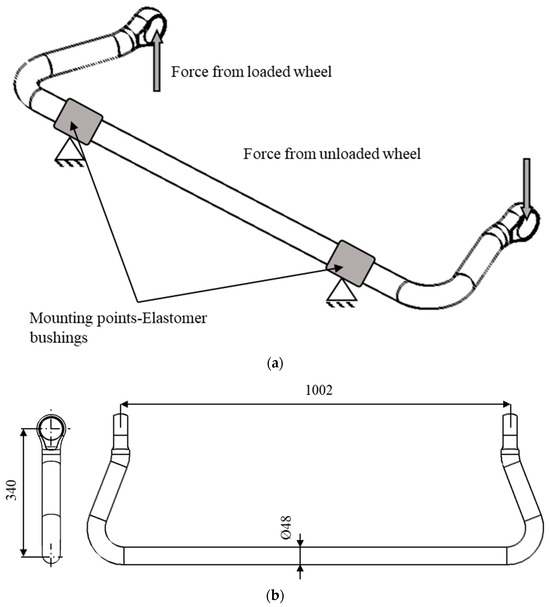 Force from loaded wheel

Force from unloaded wheel

Mounting points-Elastomer bushings

(a)

1002

340

Ø48

(b)