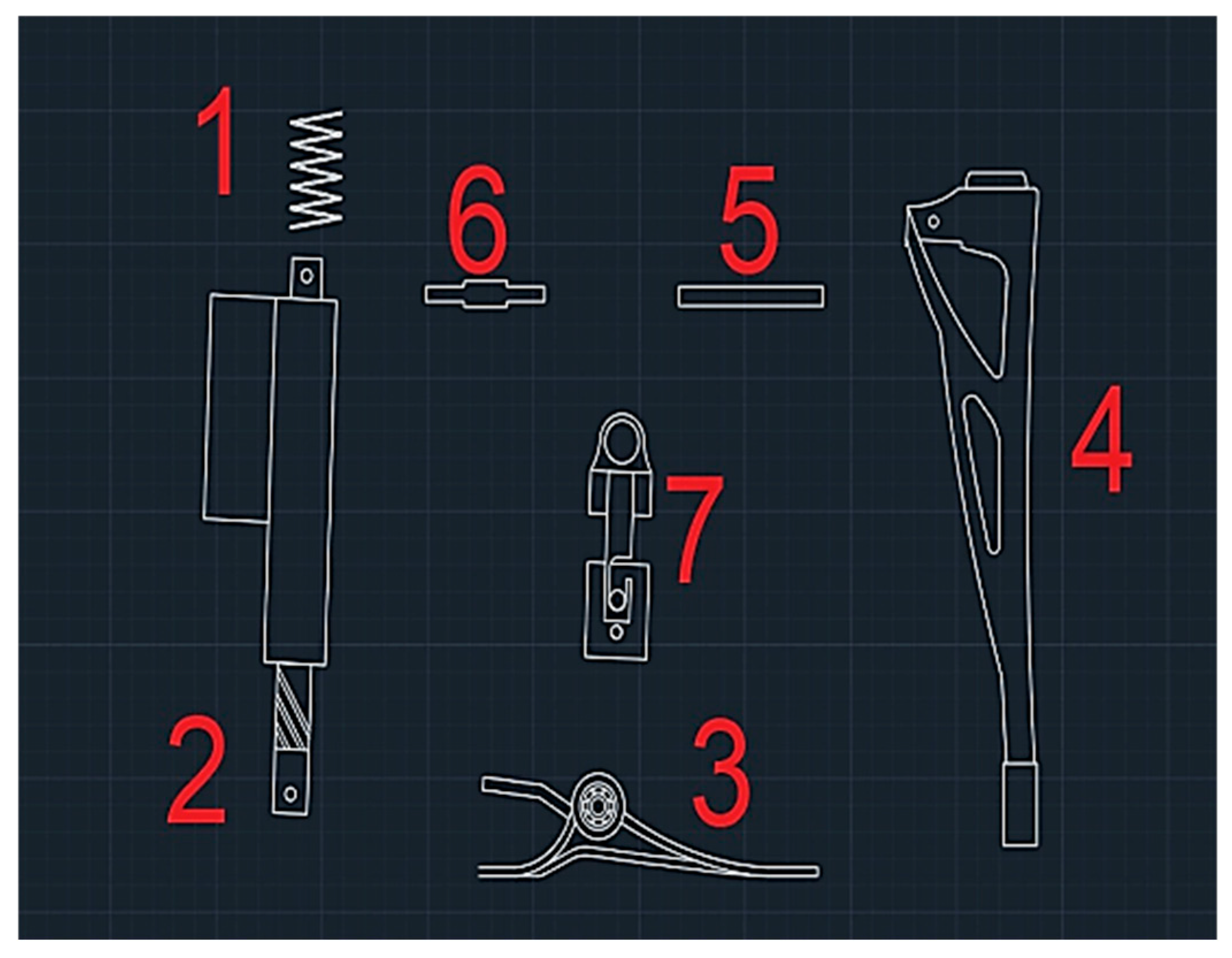 1
6
5
4
7
2
3