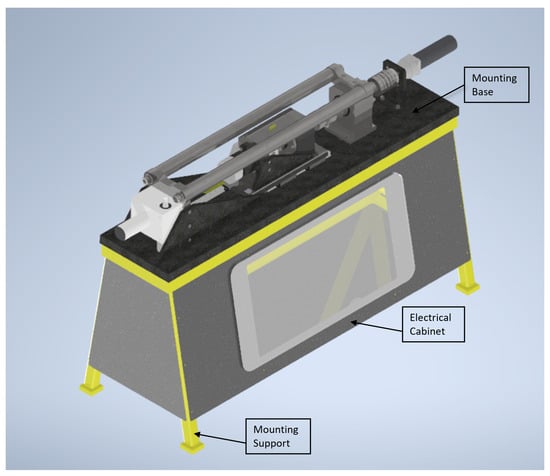 Mounting Base

Electrical Cabinet

Mounting Support