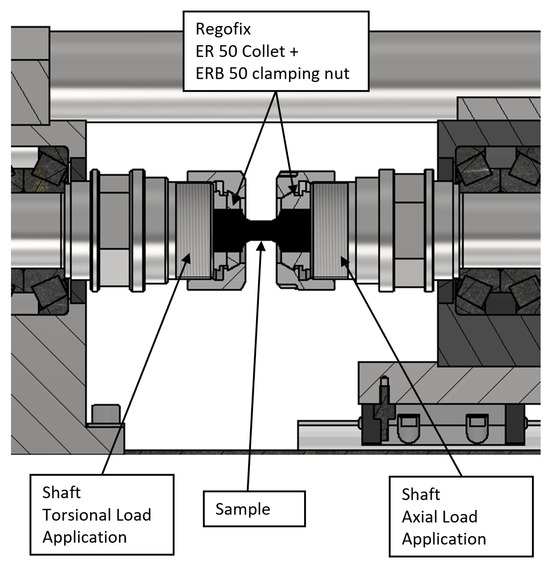 Regofix
ER 50 Collet +
ERB 50 clamping nut

Shaft
Torsional Load
Application

Sample

Shaft
Axial Load
Application