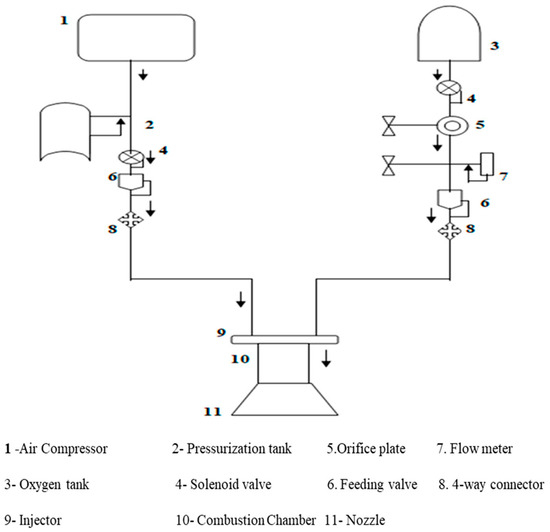 1

3

2

4

4

5

6

7

6

8

8

9

10

11

1 -Air Compressor 2- Pressurization tank 5.Orifice plate 7. Flow meter

3- Oxygen tank 4- Solenoid valve 6. Feeding valve 8. 4-way connector

9- Injector 10- Combustion Chamber 11- Nozzle