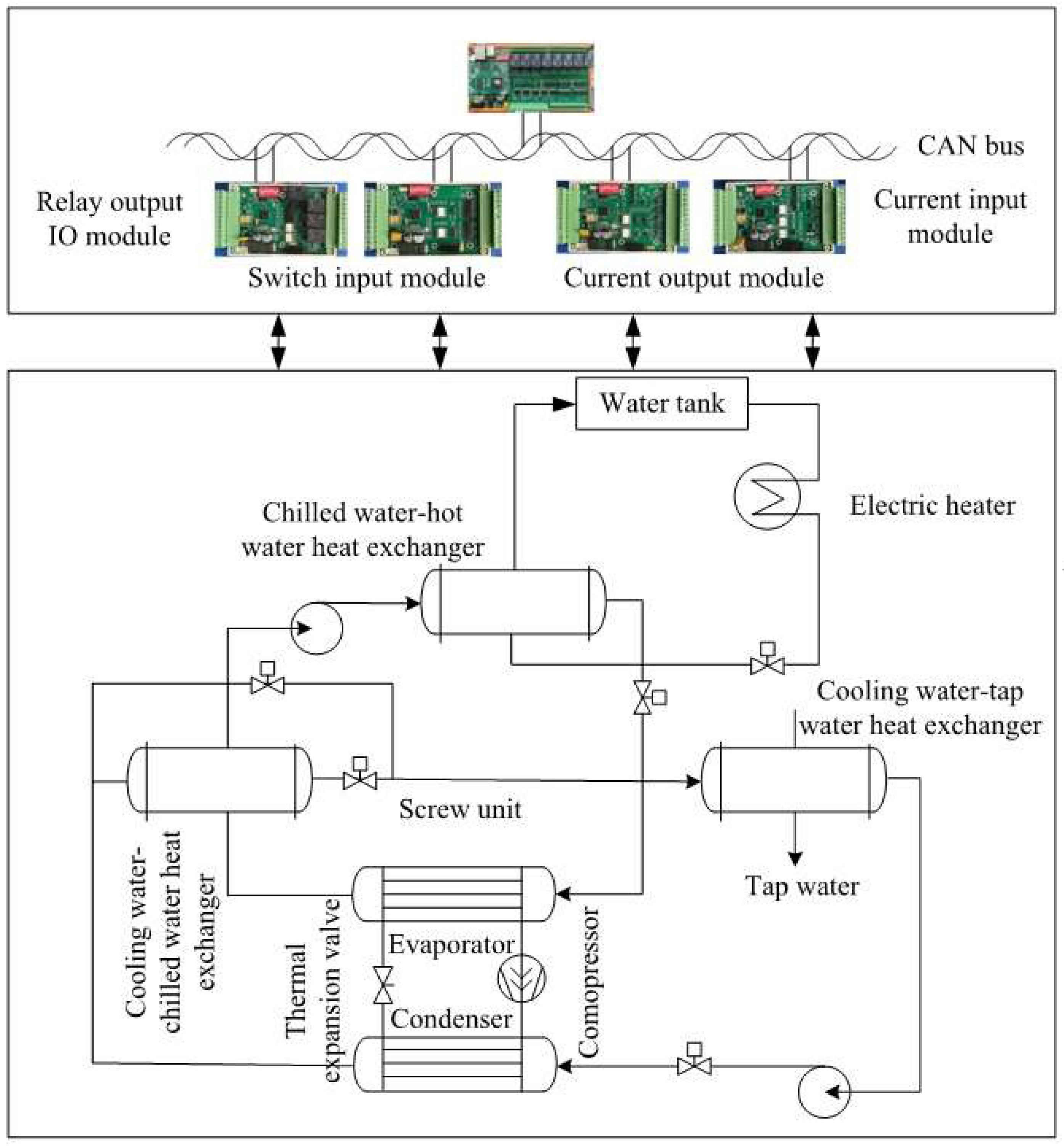 CAN bus

Relay output IO module

Current input module

Switch input module

Current output module

Water tank

Electric heater

Chilled water-hot water heat exchanger

Cooling water-tap water heat exchanger

Screw unit

Tap water

Cooling water-chilled water heat exchanger

Thermal expansion valve

Evaporator

Condenser

Comopressor