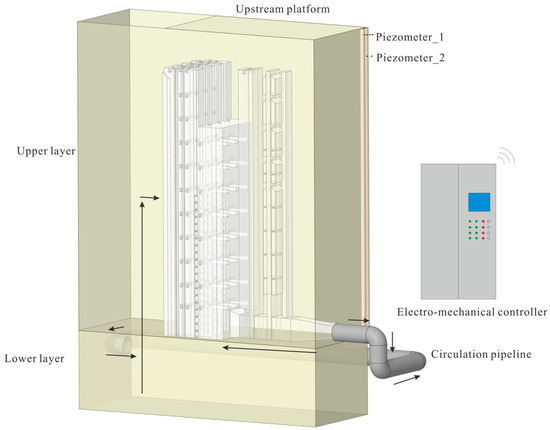 Upstream platform

Piezometer_1

Piezometer_2

Upper layer

Electro-mechanical controller

Lower layer

Circulation pipeline