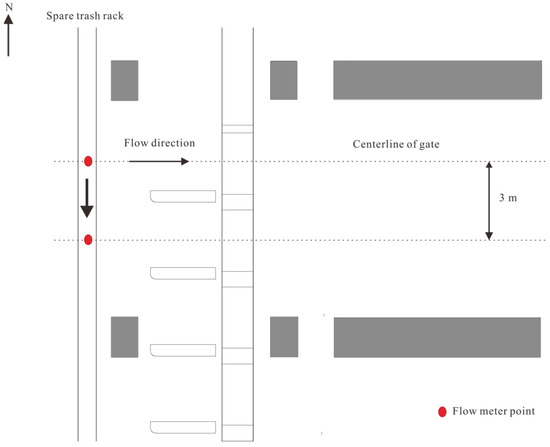 N

Spare trash rack

Flow direction

Centerline of gate

3 m

Flow meter point