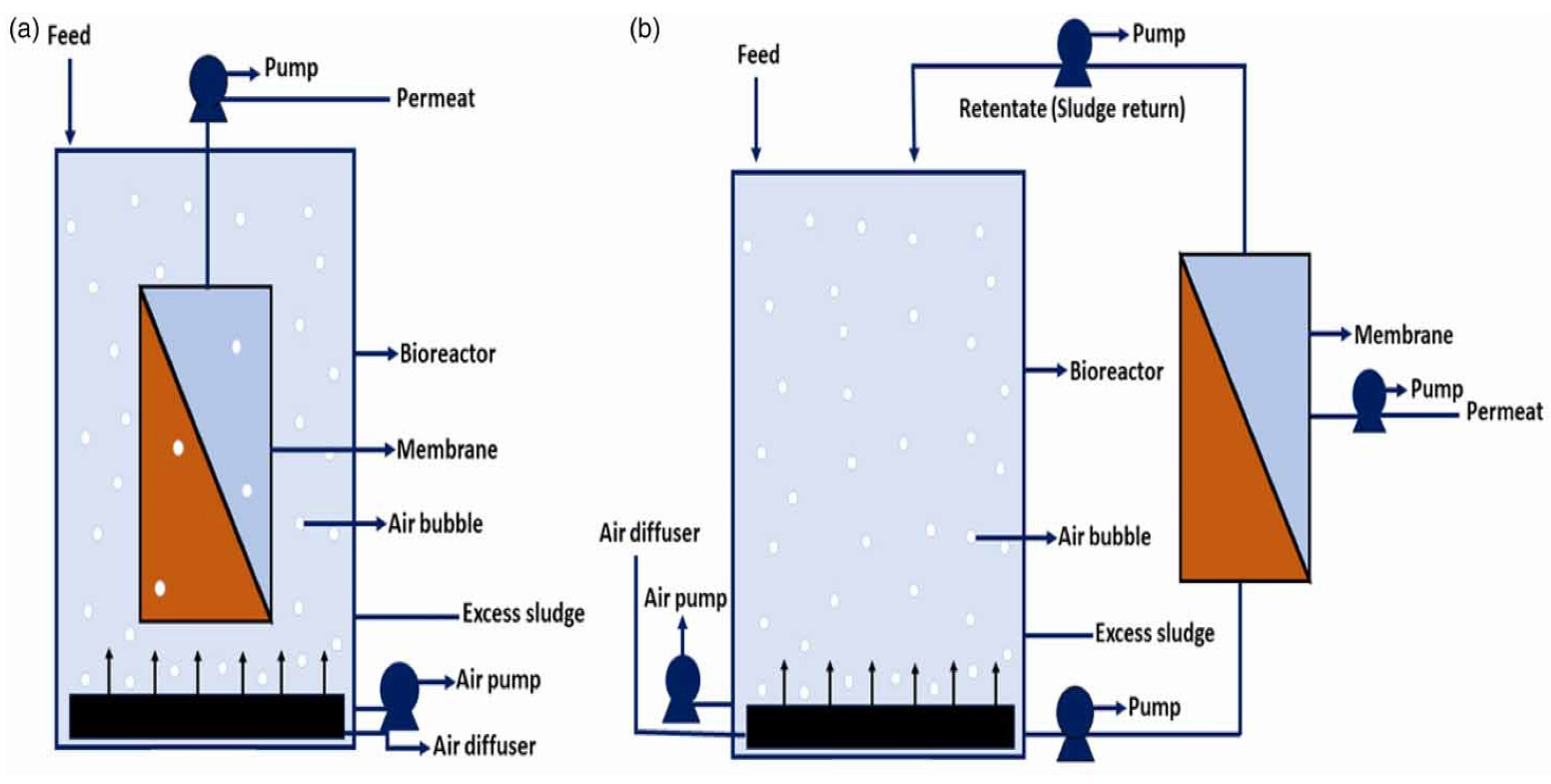 (a) Feed

Pump

Permeat

Bioreactor

Membrane

Air bubble

Excess sludge

Air pump

Air diffuser

(b)

Feed

Pump

Retentate (Sludge return)

Membrane

Bioreactor

Pump

Permeat

Air diffuser

Air bubble

Air pump

Excess sludge

Pump