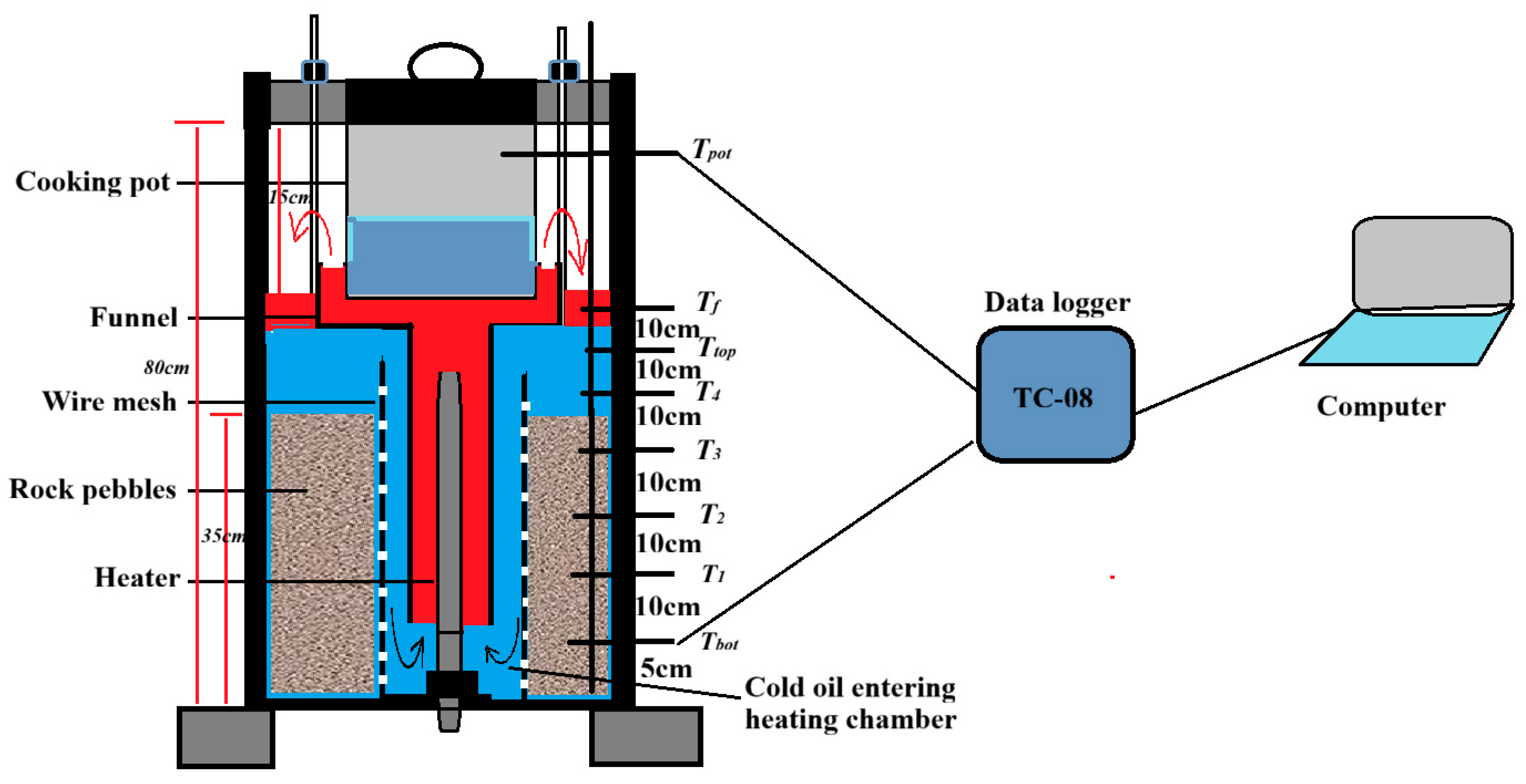 Cooking pot
15cm
Funnel
80cm
Wire mesh
Rock pebbles
35cm
Heater
$T_{pot}$
$T_f$
10cm
$T_{top}$
10cm
$T_4$
10cm
$T_3$
10cm
$T_2$
10cm
$T_1$
10cm
$T_{bot}$
5cm
Cold oil entering heating chamber
Data logger
TC-08
Computer