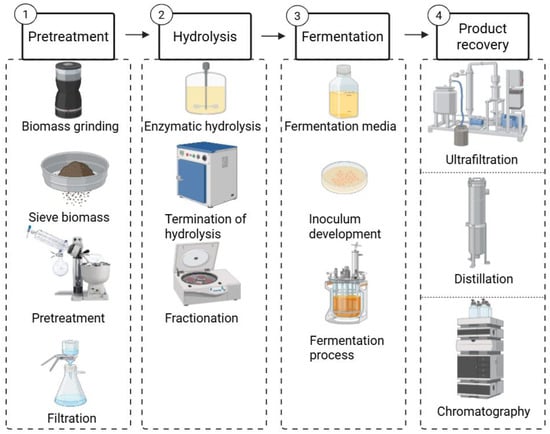 1 Pretreatment

Biomass grinding

Sieve biomass

Pretreatment

Filtration

2 Hydrolysis

Enzymatic hydrolysis

Termination of hydrolysis

Fractionation

3 Fermentation

Fermentation media

Inoculum development

Fermentation process

4 Product recovery

Ultrafiltration

Distillation

Chromatography