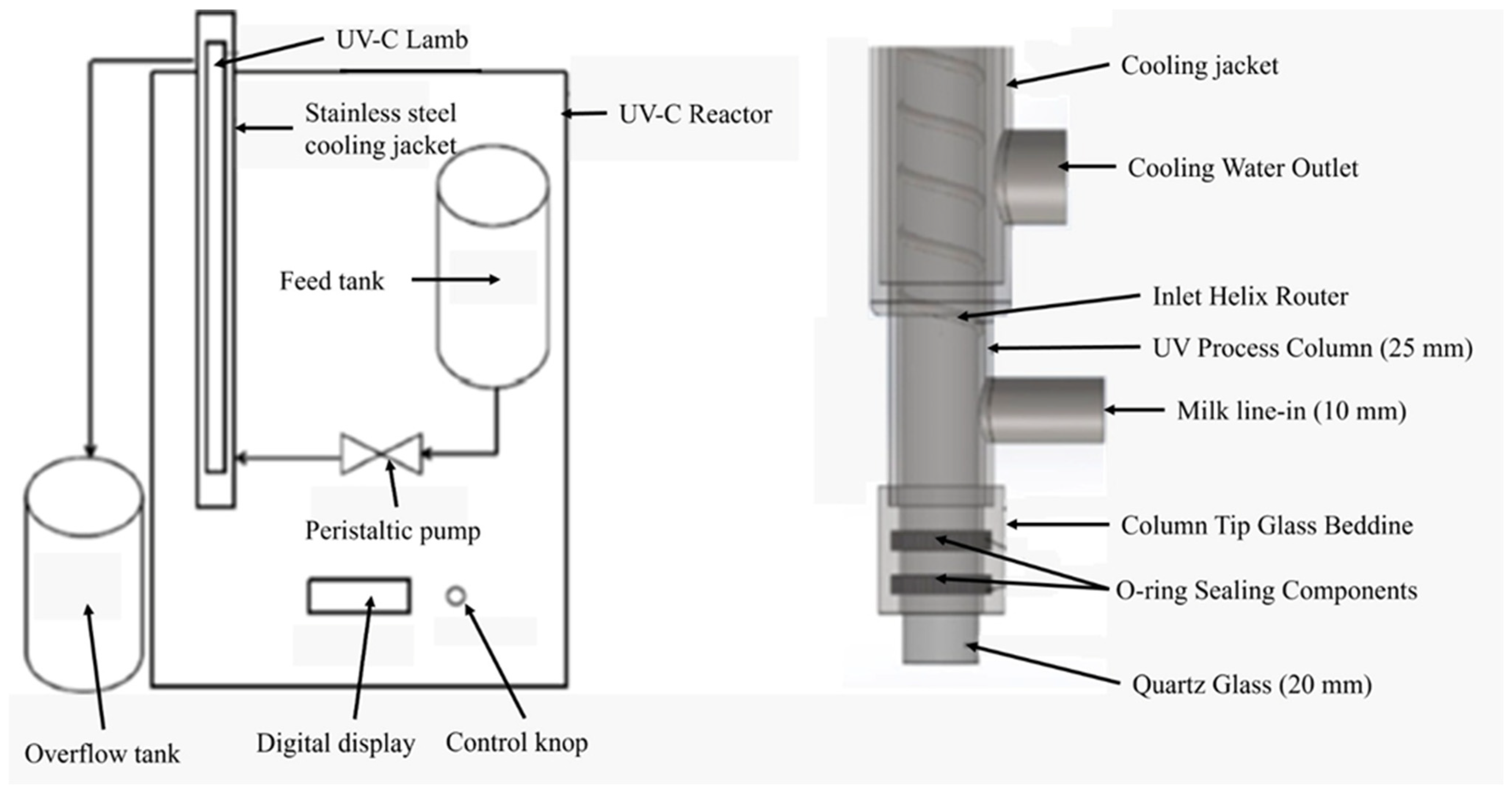 UV-C Lamb

Stainless steel cooling jacket

UV-C Reactor

Feed tank

Peristaltic pump

Overflow tank

Digital display

Control knop

Cooling jacket

Cooling Water Outlet

Inlet Helix Router

UV Process Column (25 mm)

Milk line-in (10 mm)

Column Tip Glass Beddine

O-ring Sealing Components

Quartz Glass (20 mm)