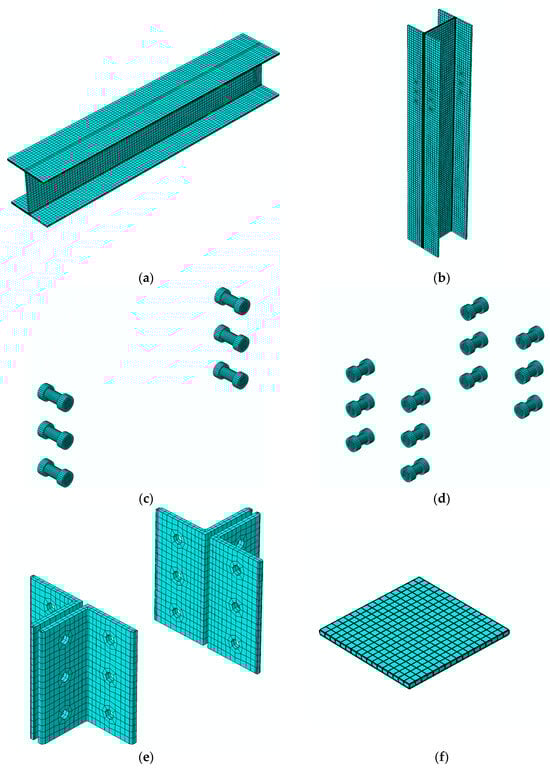 (a)

(b)

(c)

(d)

(e)

(f)