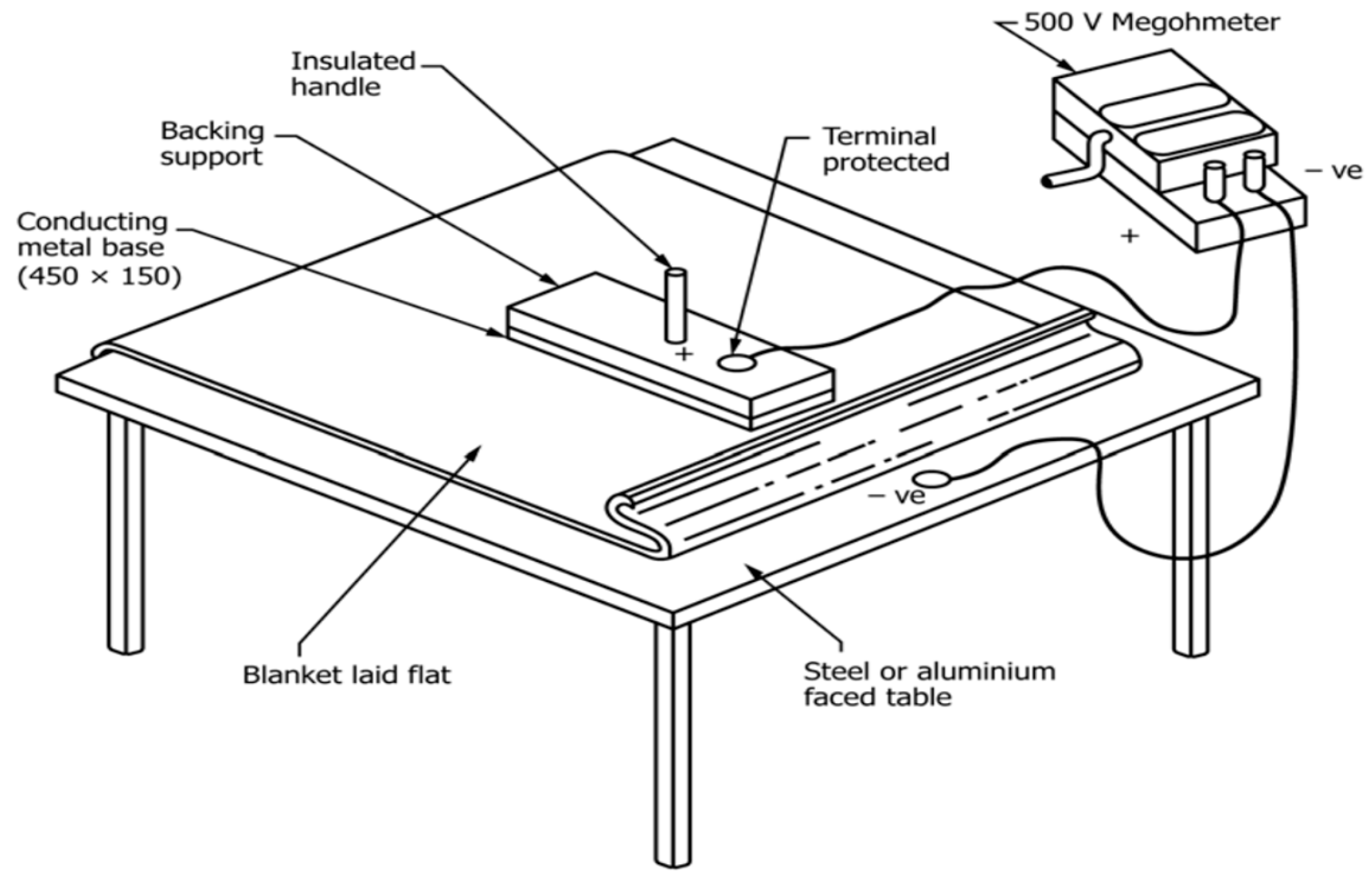 500 V Megohmeter

Insulated handle

Backing support

Terminal protected

− ve

Conducting metal base (450 × 150)

+

+

− ve

Blanket laid flat

Steel or aluminium faced table