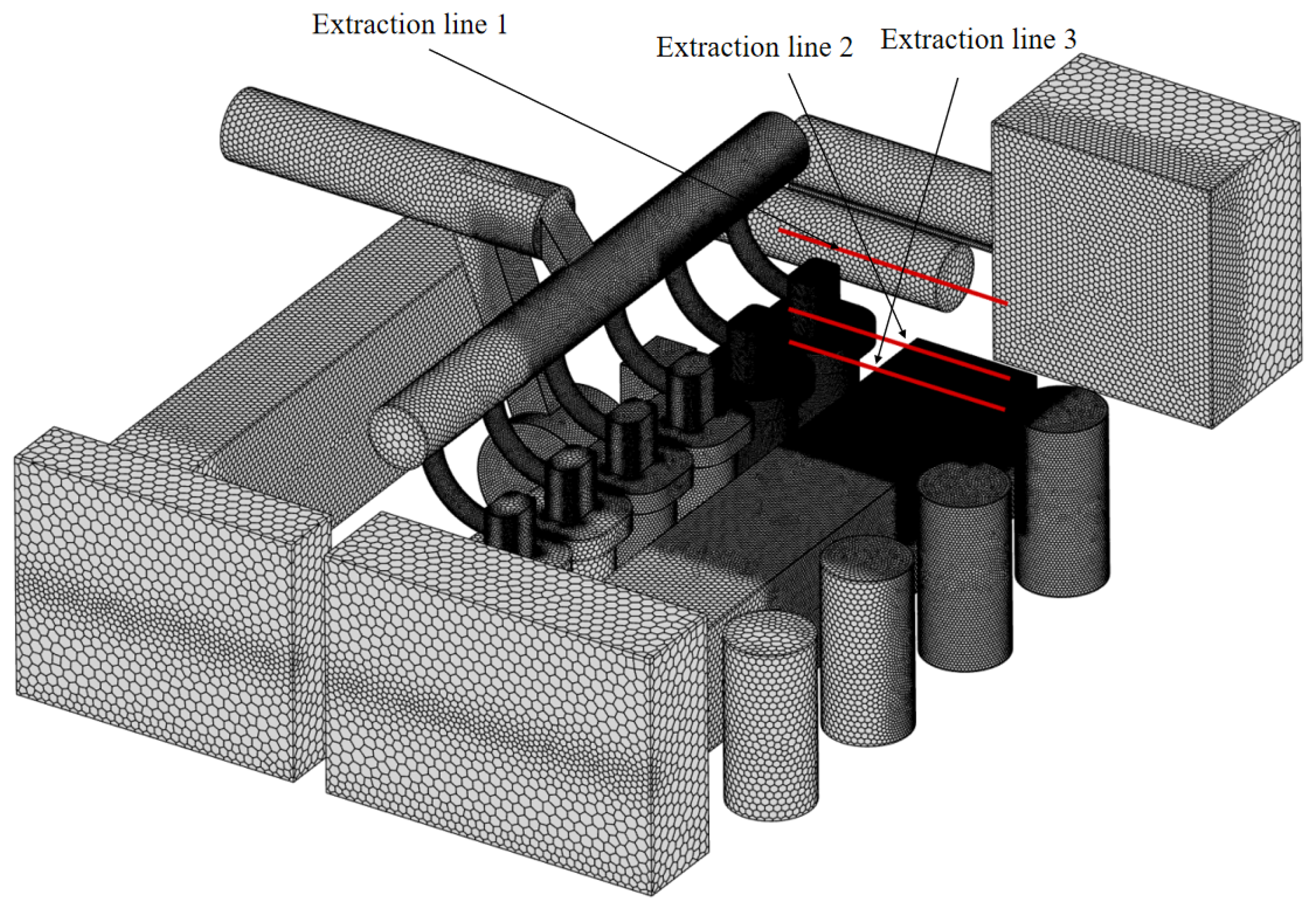 Extraction line 1
Extraction line 2
Extraction line 3