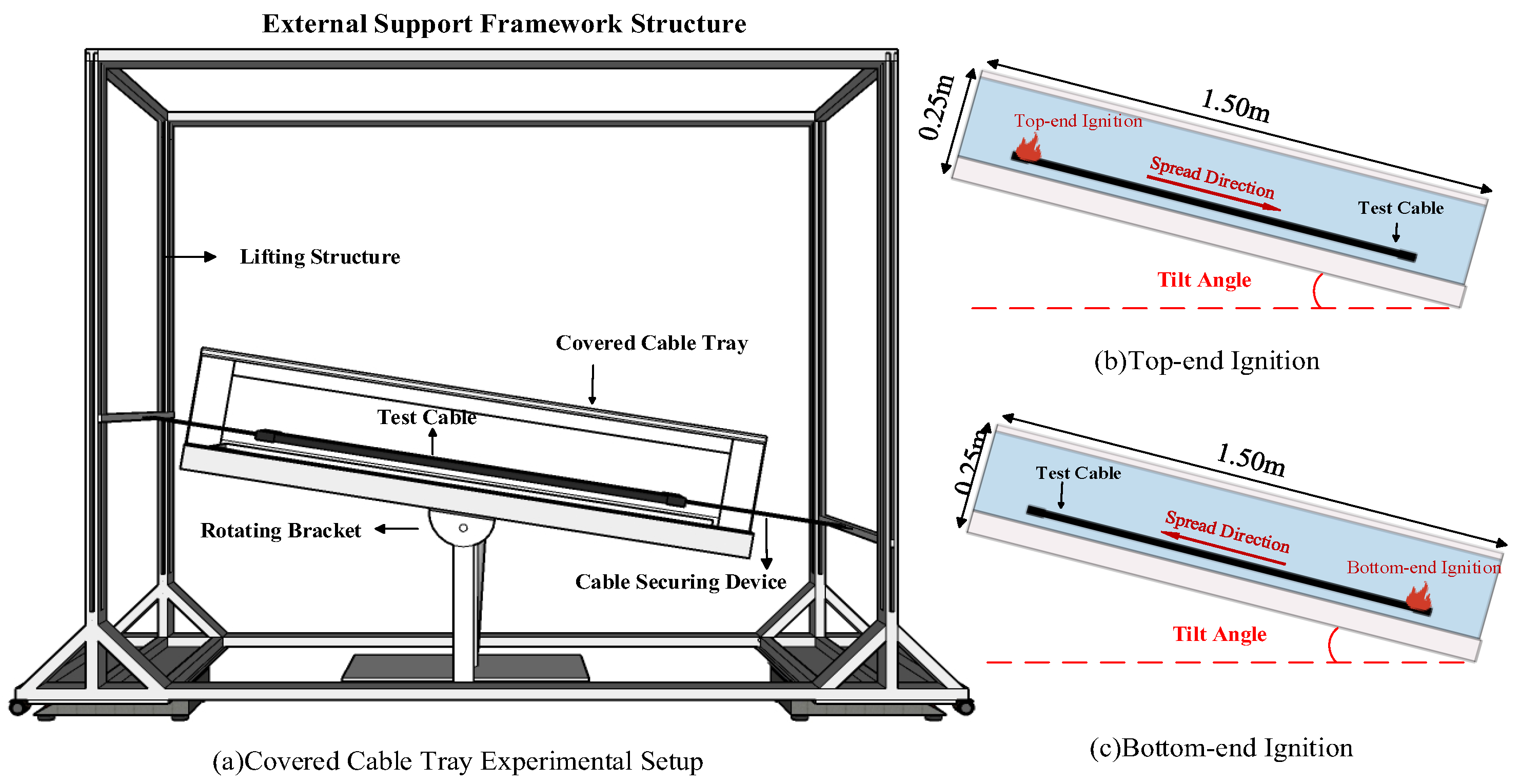 External Support Framework Structure

Lifting Structure

Covered Cable Tray

Test Cable

Rotating Bracket

Cable Securing Device

(a)Covered Cable Tray Experimental Setup

0.25m

1.50m

Top-end Ignition

Spread Direction

Test Cable

Tilt Angle

(b)Top-end Ignition

0.25m

1.50m

Test Cable

Spread Direction

Bottom-end Ignition

Tilt Angle

(c)Bottom-end Ignition